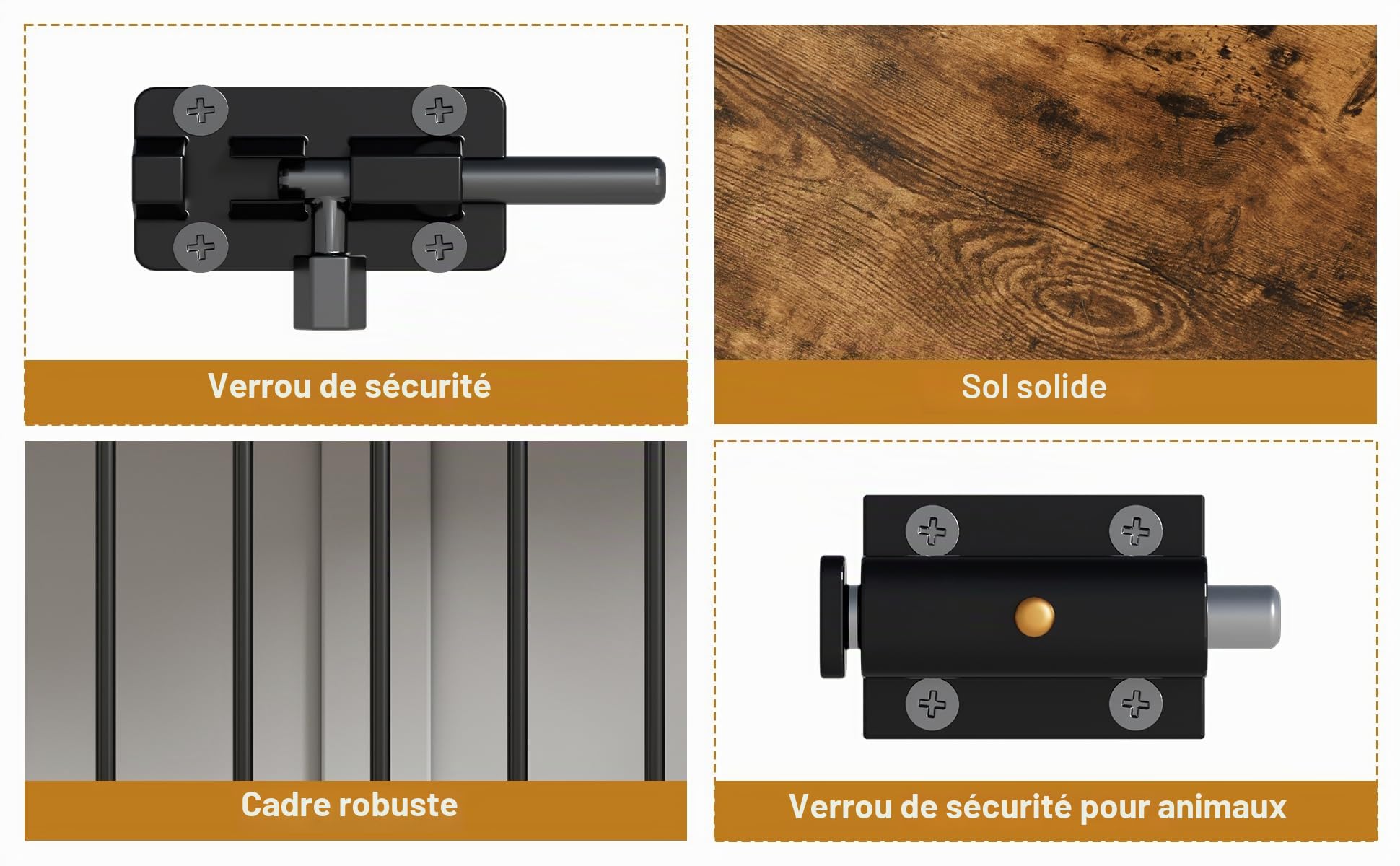 Verrou de sécurité

Sol solide

Cadre robuste

Verrou de sécurité pour animaux