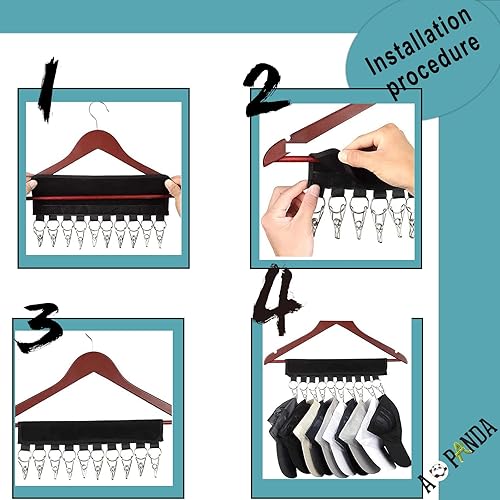 Installation procedure

1

2

3

4

AOPANDA