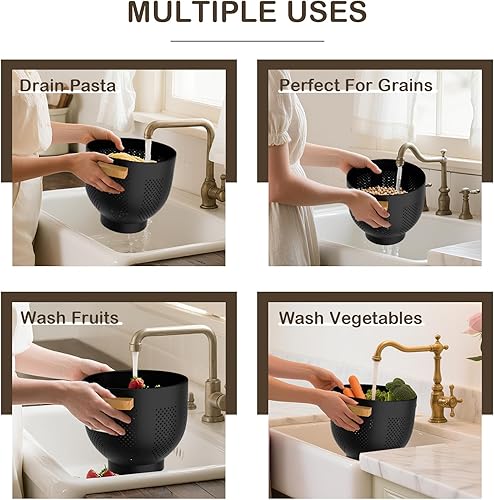 MULTIPLE USES

Drain Pasta

Perfect For Grains

Wash Fruits

Wash Vegetables