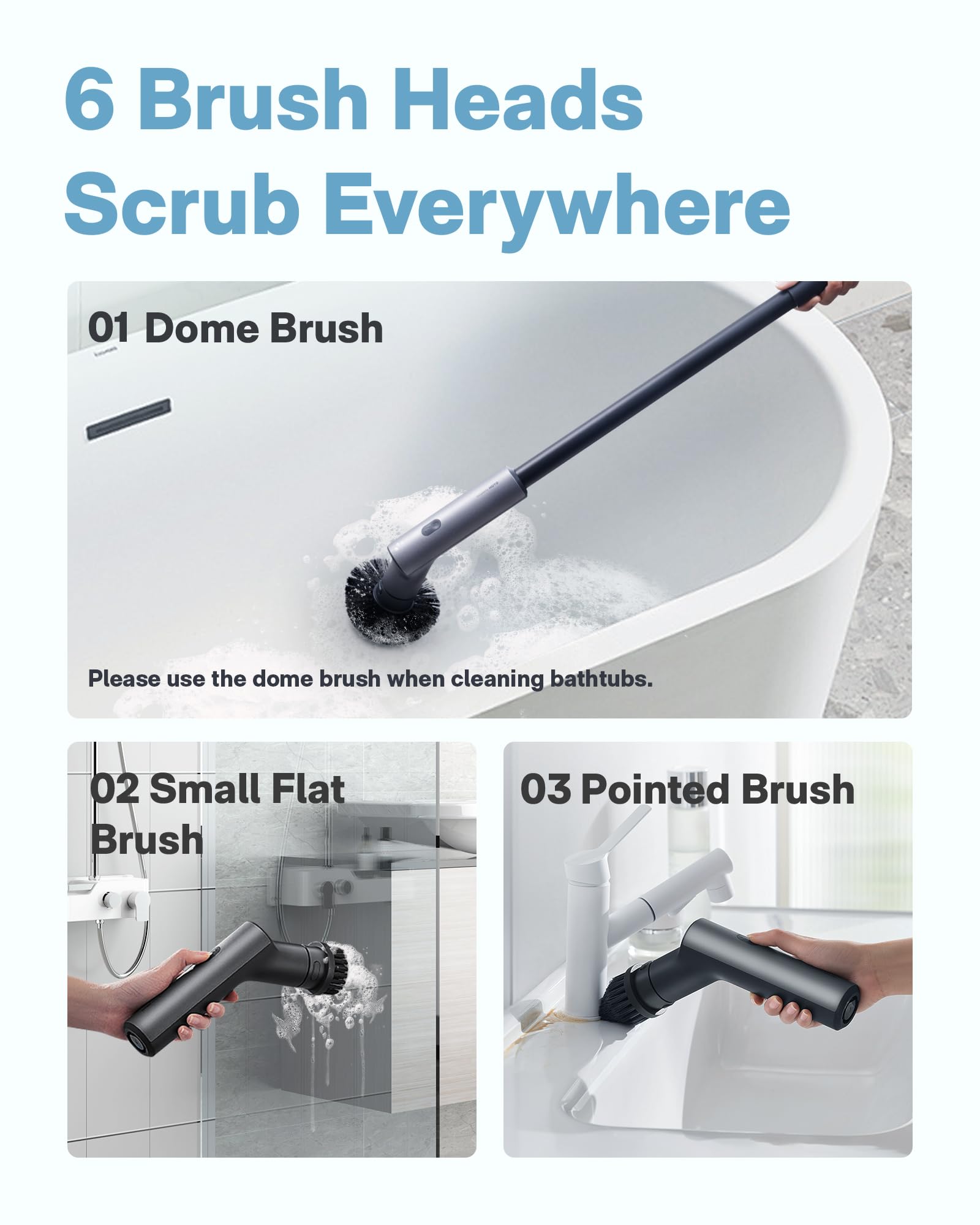 6 Brush Heads Scrub Everywhere

01 Dome Brush

Please use the dome brush when cleaning bathtubs.

02 Small Flat Brush

03 Pointed Brush