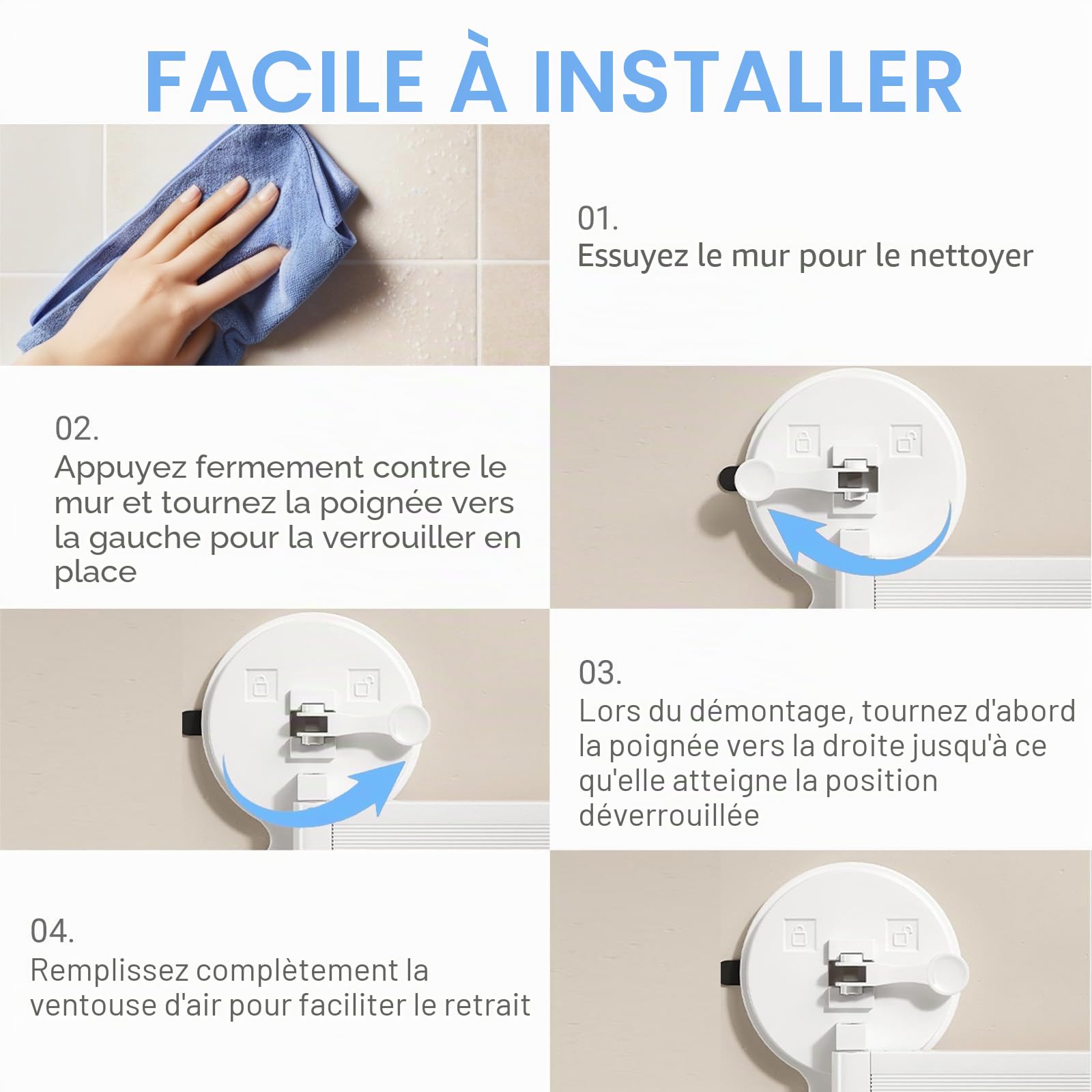 FACILE À INSTALLER

01.
Essuyez le mur pour le nettoyer

02.
Appuyez fermement contre le mur et tournez la poignée vers la gauche pour la verrouiller en place

03.
Lors du démontage, tournez d'abord la poignée vers la droite jusqu'à ce qu'elle atteigne la position déverrouillée

04.
Remplissez complètement la ventouse d'air pour faciliter le retrait