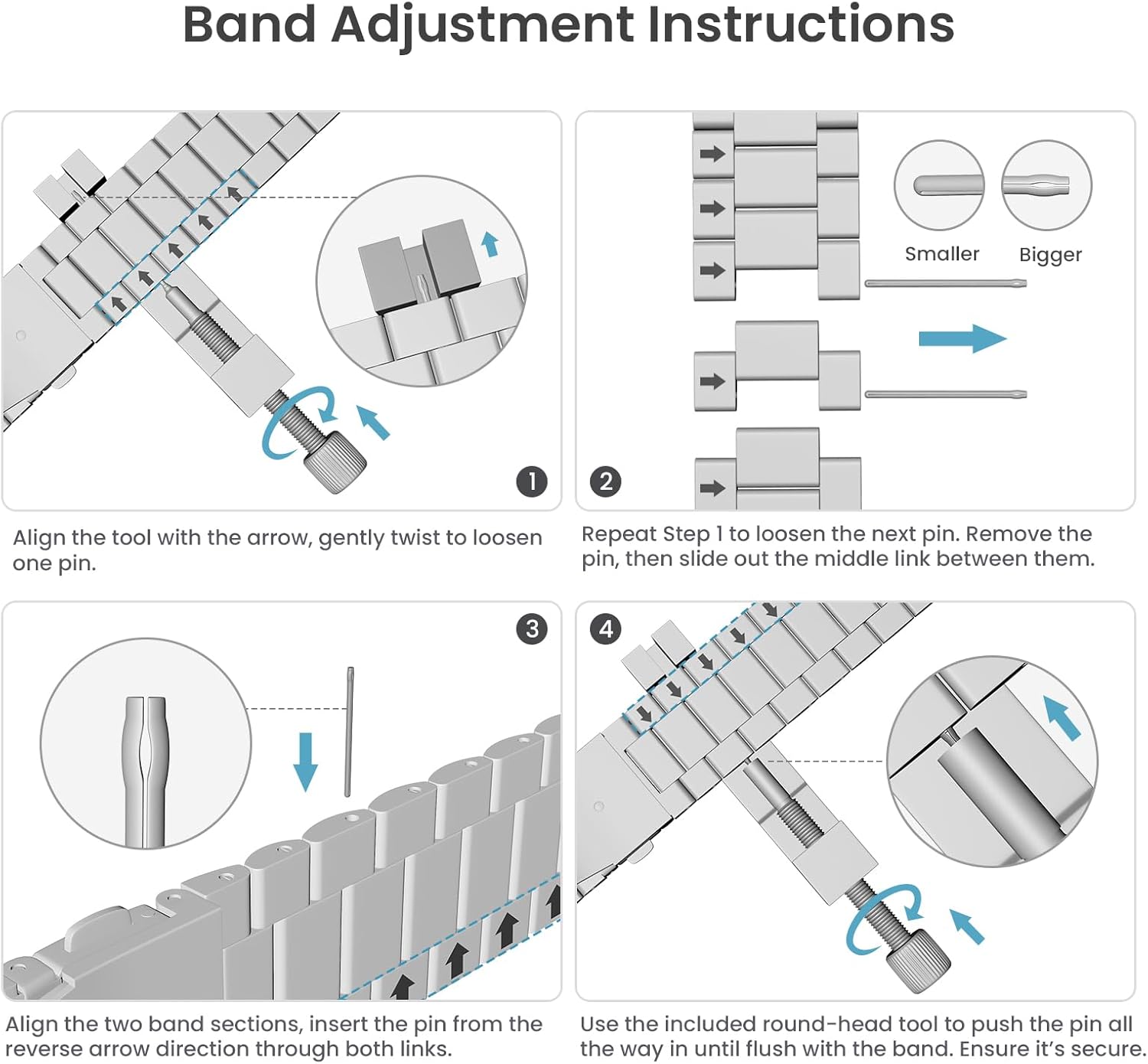 Band Adjustment Instructions

1

Align the tool with the arrow, gently twist to loosen one pin.

Smaller

Bigger

2

Repeat Step 1 to loosen the next pin. Remove the pin, then slide out the middle link between them.

3

Align the two band sections, insert the pin from the reverse arrow direction through both links.

4

Use the included round-head tool to push the pin all the way in until flush with the band. Ensure it's secure.