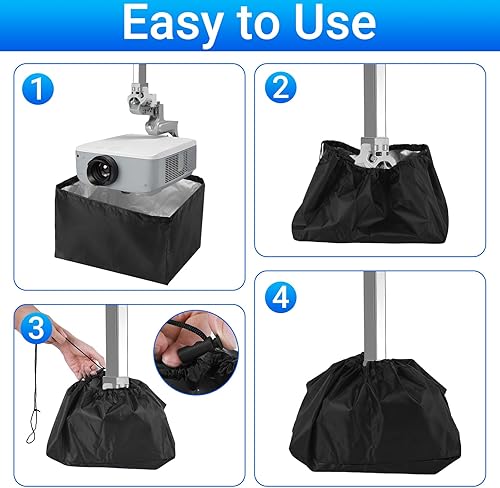 Easy to Use

1

2

3

4