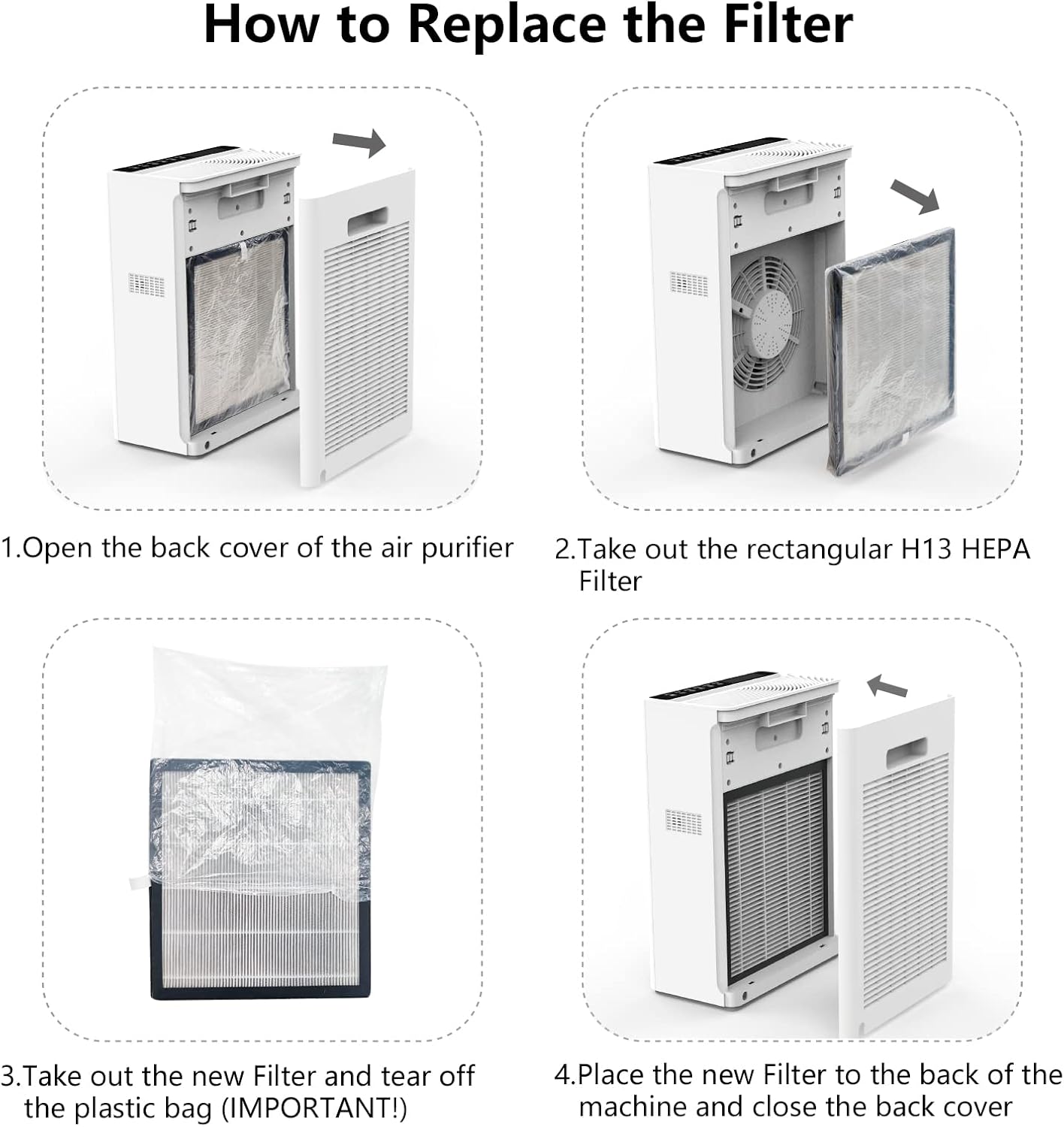 How to Replace the Filter

1.Open the back cover of the air purifier

2.Take out the rectangular H13 HEPA Filter

3.Take out the new Filter and tear off the plastic bag (IMPORTANT!)

4.Place the new Filter to the back of the machine and close the back cover