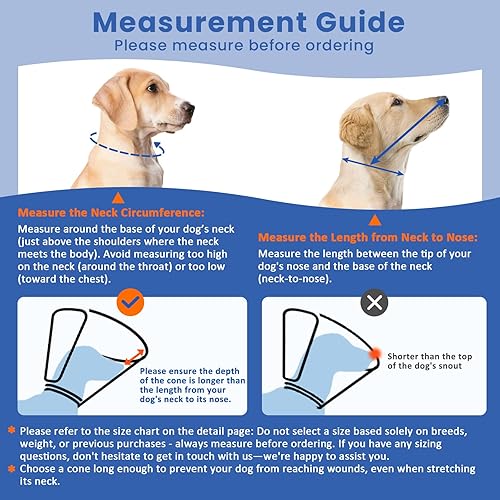 Measurement Guide
Please measure before ordering

Measure the Neck Circumference:
Measure around the base of your dog's neck (just above the shoulders where the neck meets the body). Avoid measuring too high on the neck (around the throat) or too low (toward the chest).

Measure the Length from Neck to Nose:
Measure the length between the tip of your dog's nose and the base of the neck (neck-to-nose).

Please ensure the depth of the cone is longer than the length from your dog's neck to its nose.

Shorter than the top of the dog's snout

* Please refer to the size chart on the detail page: Do not select a size based solely on breeds, weight, or previous purchases - always measure before ordering. If you have any sizing questions, don't hesitate to get in touch with us—we're happy to assist you.
* Choose a cone long enough to prevent your dog from reaching wounds, even when stretching its neck.