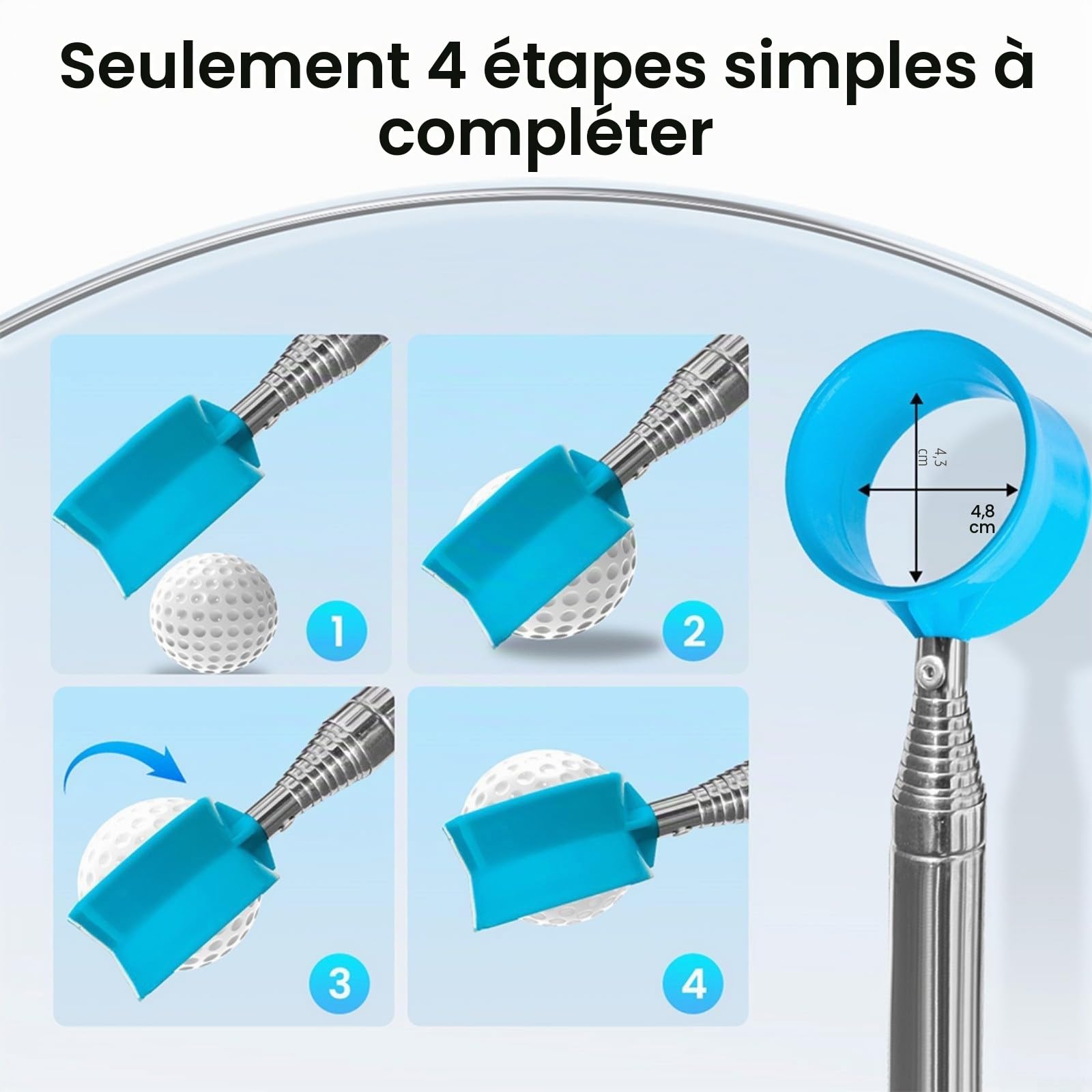 Seulement 4 étapes simples à compléter

1

2

3

4

4,3 cm

4,8 cm