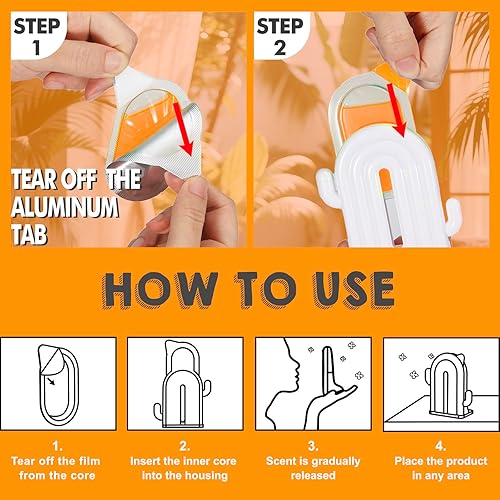 STEP 1

TEAR OFF THE ALUMINUM TAB

STEP 2

HOW TO USE

1.
Tear off the film from the core

2.
Insert the inner core into the housing

3.
Scent is gradually released

4.
Place the product in any area