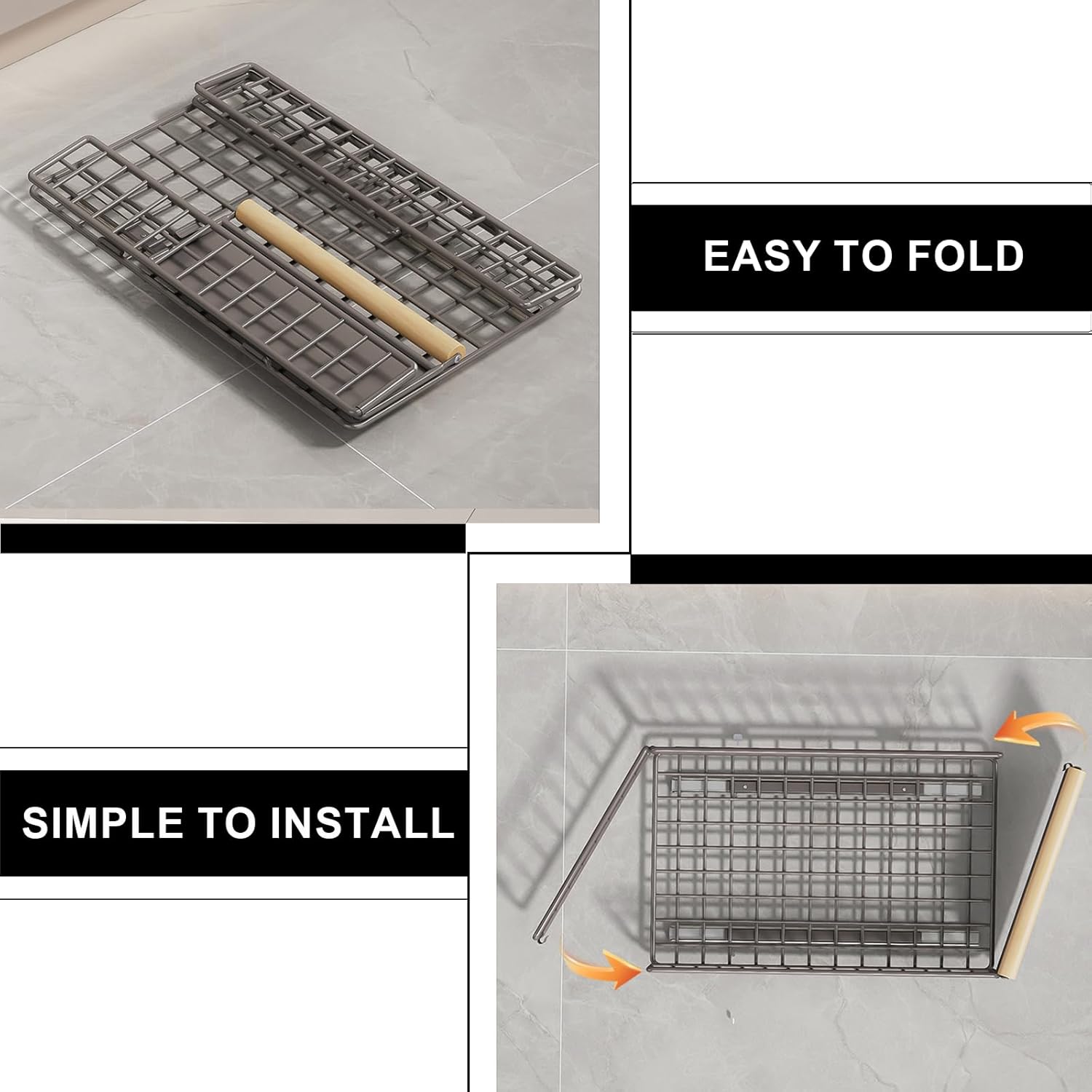 EASY TO FOLD

SIMPLE TO INSTALL