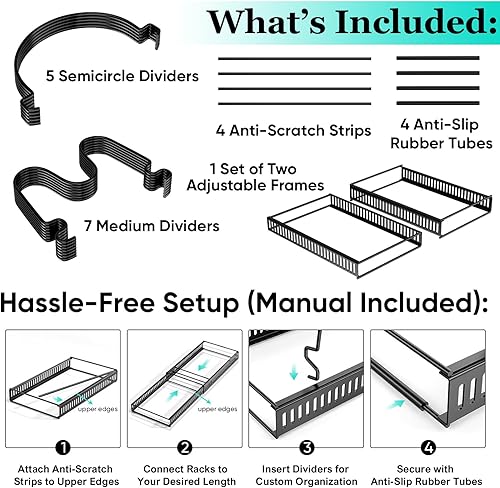 What's Included:

5 Semicircle Dividers

4 Anti-Scratch Strips

4 Anti-Slip Rubber Tubes

1 Set of Two Adjustable Frames

7 Medium Dividers

Hassle-Free Setup (Manual Included):

upper edges

upper edges

1

Attach Anti-Scratch Strips to Upper Edges

2

Connect Racks to Your Desired Length

3

Insert Dividers for Custom Organization

4

Secure with Anti-Slip Rubber Tubes