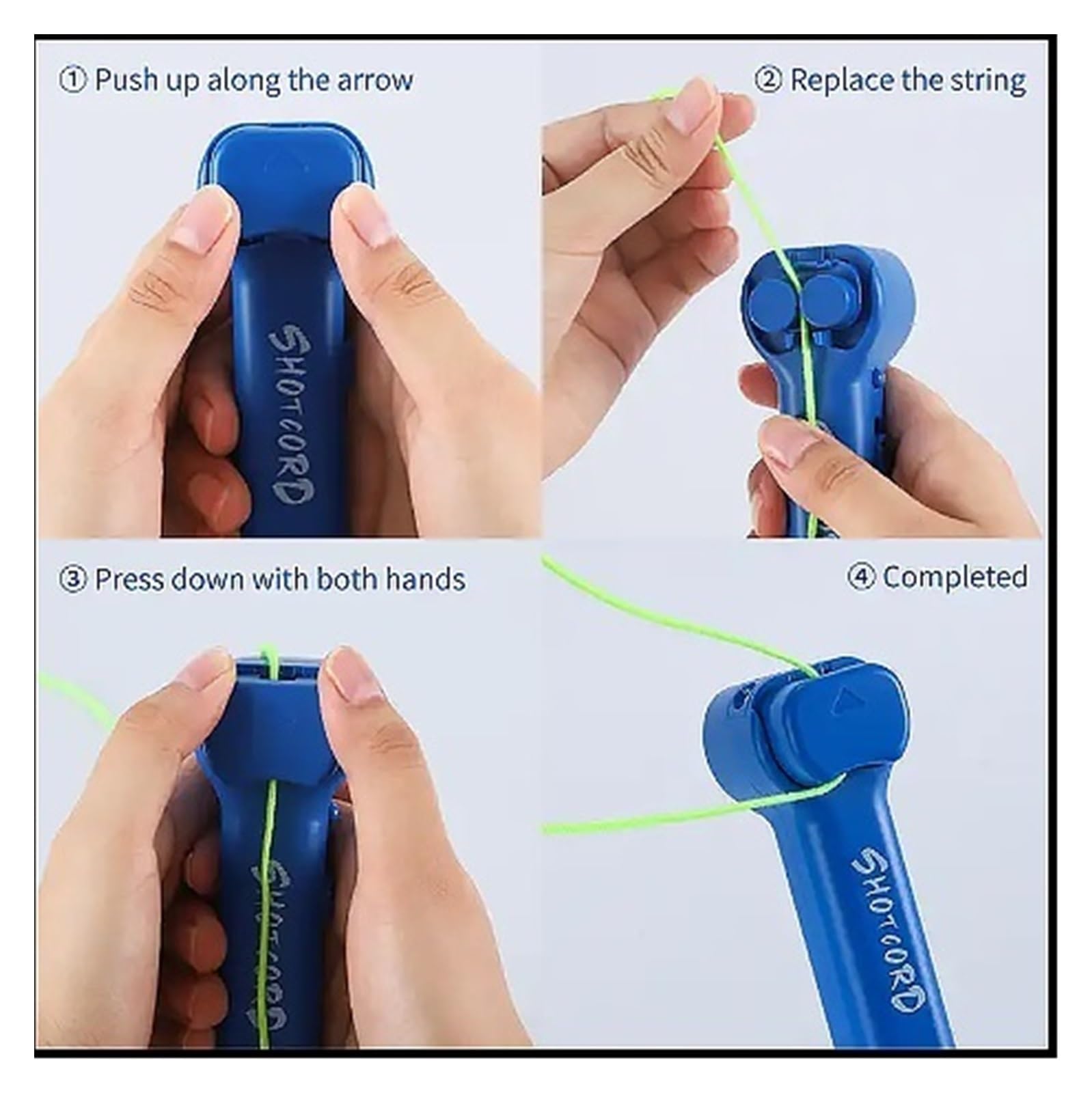 ① Push up along the arrow

SHOTCORD

② Replace the string

③ Press down with both hands

SHOTCORD

④ Completed

SHOTCORD