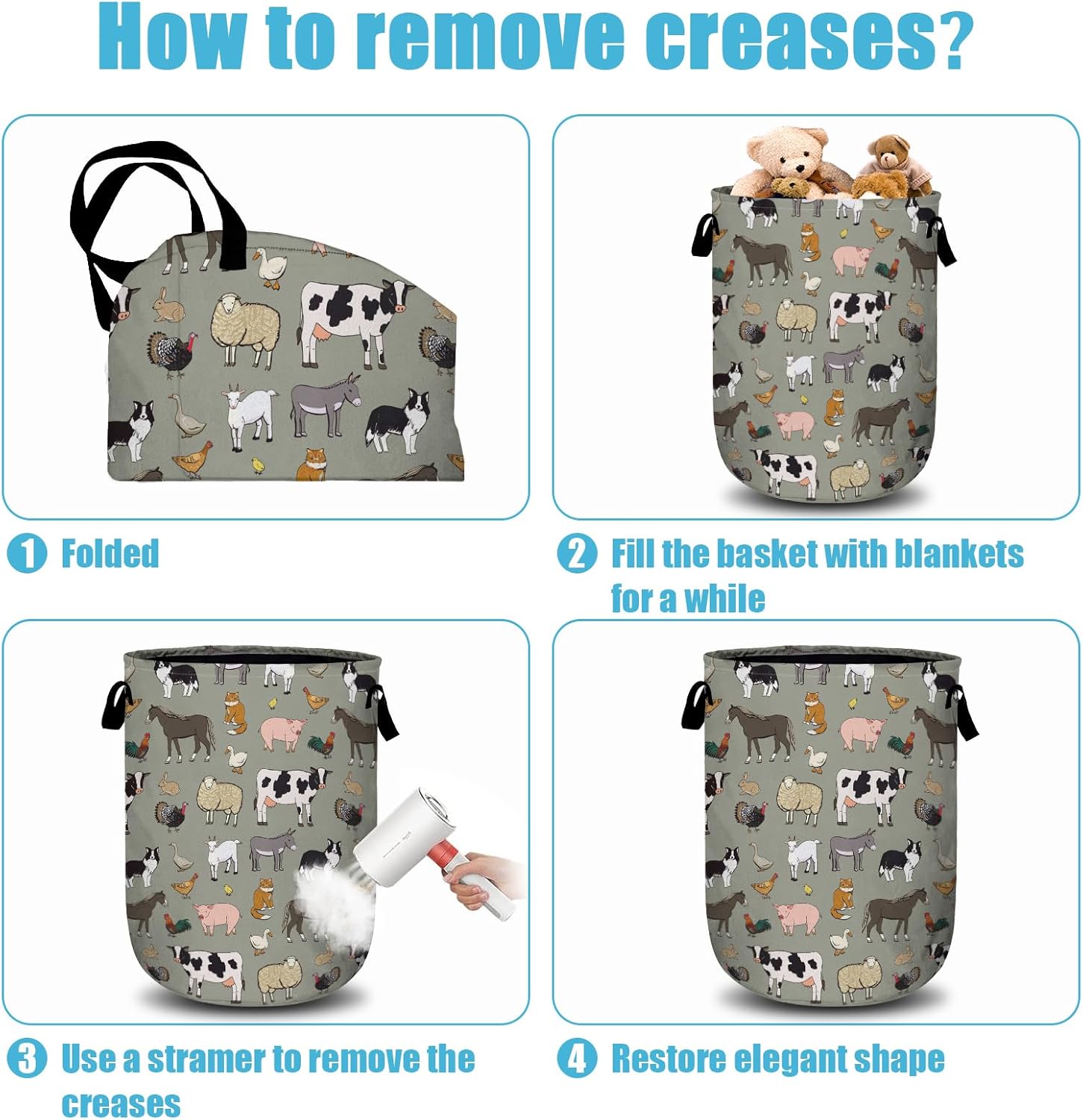 How to remove creases?

1 Folded

2 Fill the basket with blankets for a while

3 Use a stramer to remove the creases

4 Restore elegant shape