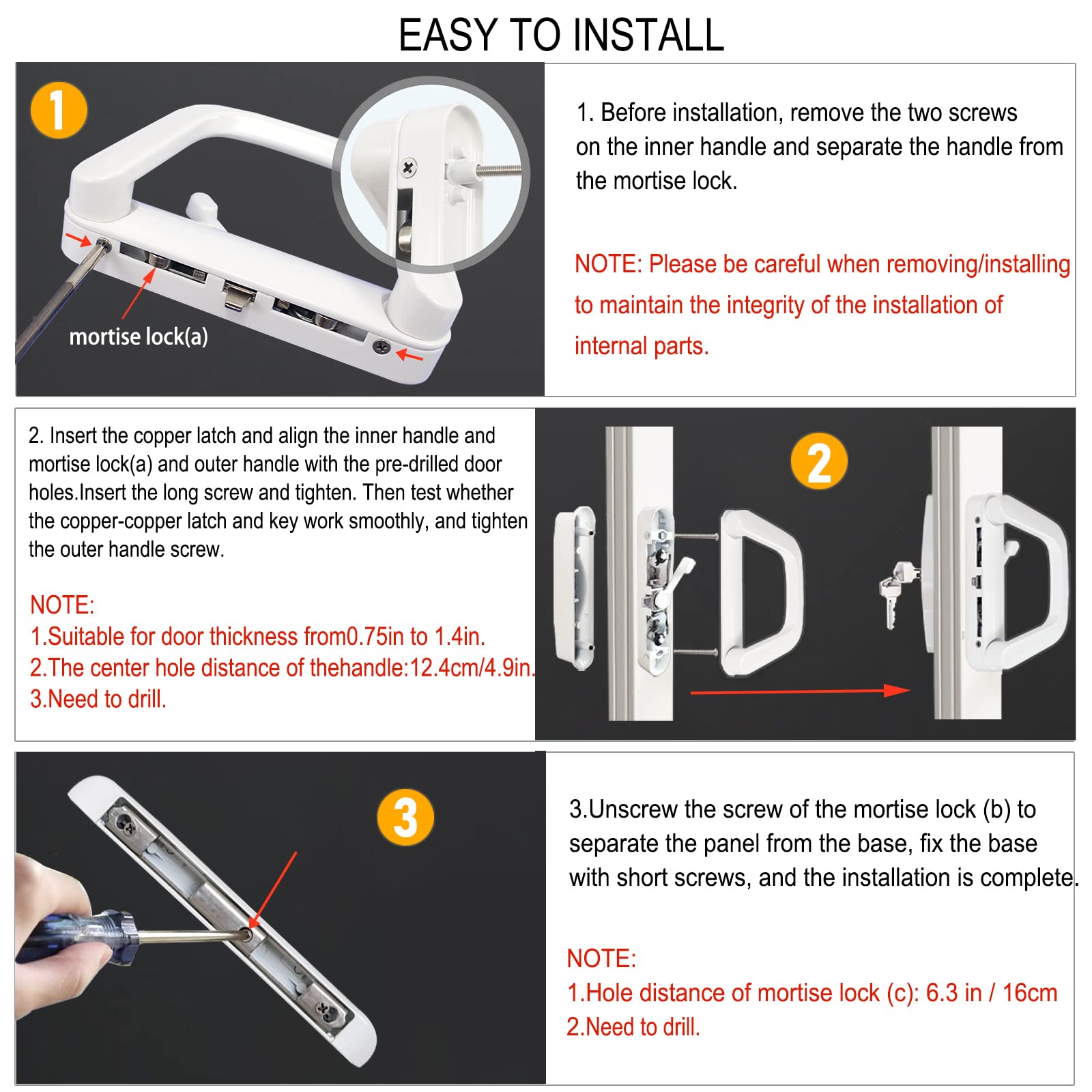 EASY TO INSTALL

1

mortise lock(a)

1. Before installation, remove the two screws on the inner handle and separate the handle from the mortise lock.

NOTE: Please be careful when removing/installing to maintain the integrity of the installation of internal parts.

2. Insert the copper latch and align the inner handle and mortise lock(a) and outer handle with the pre-drilled door holes.Insert the long screw and tighten. Then test whether the copper-copper latch and key work smoothly, and tighten the outer handle screw.

NOTE:
1.Suitable for door thickness from0.75in to 1.4in.
2.The center hole distance of thehandle:12.4cm/4.9in.
3.Need to drill.

2

3

3.Unscrew the screw of the mortise lock (b) to separate the panel from the base, fix the base with short screws, and the installation is complete.

NOTE:
1.Hole distance of mortise lock (c): 6.3 in / 16cm
2.Need to drill.