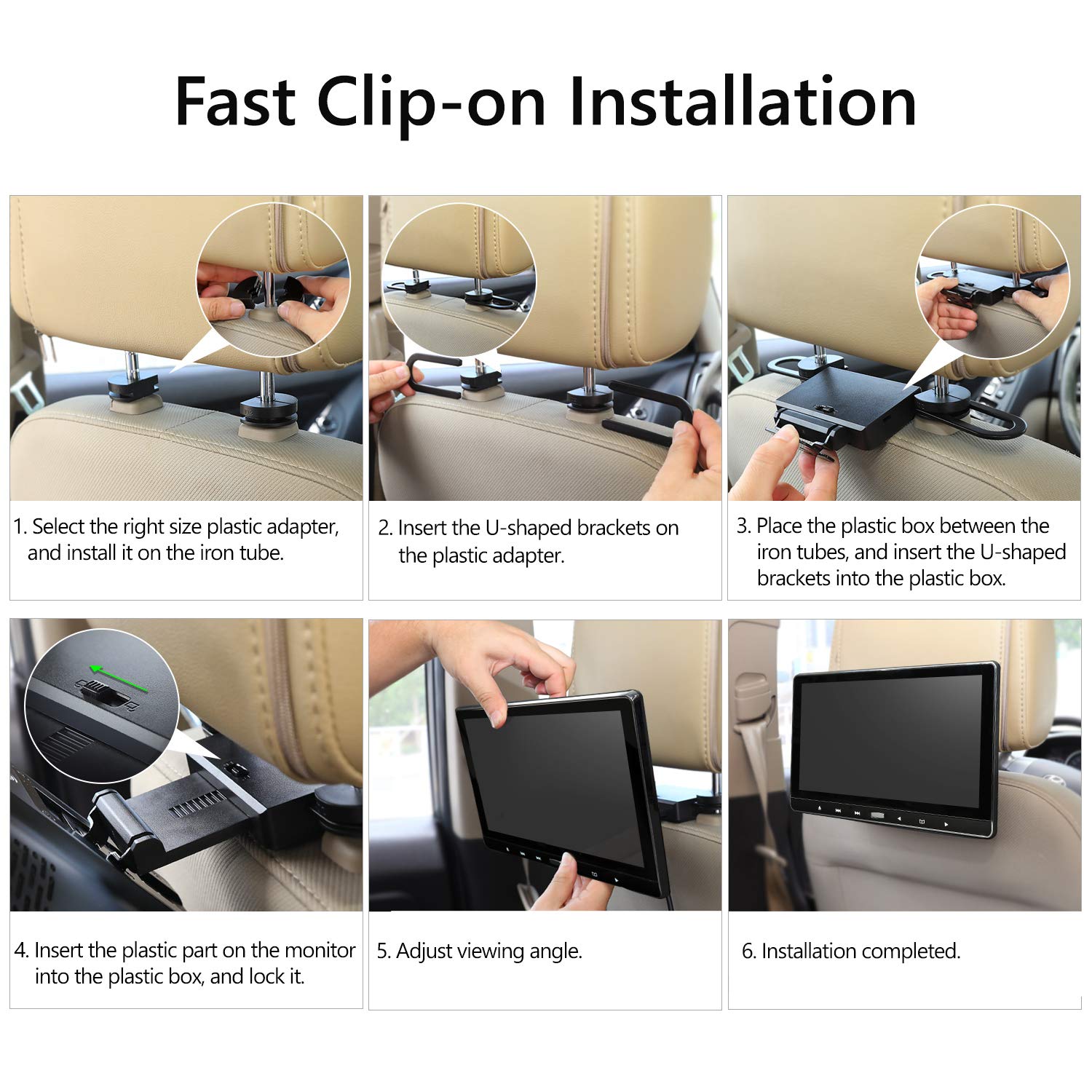 Fast Clip-on Installation

1. Select the right size plastic adapter, and install it on the iron tube.

2. Insert the U-shaped brackets on the plastic adapter.

3. Place the plastic box between the iron tubes, and insert the U-shaped brackets into the plastic box.

4. Insert the plastic part on the monitor into the plastic box, and lock it.

5. Adjust viewing angle.

6. Installation completed.