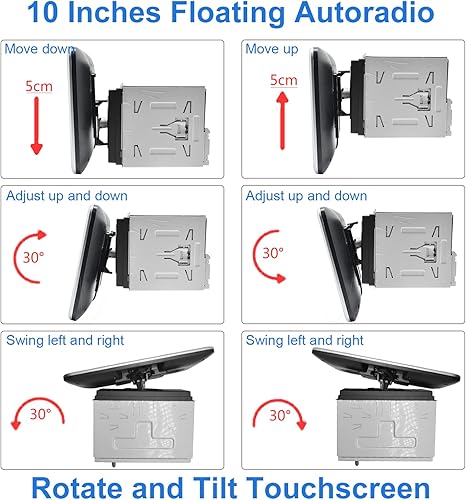 10 Inches Floating Autoradio

Move down
5cm

Move up
5cm

Adjust up and down
30°

Adjust up and down
30°

Swing left and right
30°

Swing left and right
30°

Rotate and Tilt Touchscreen