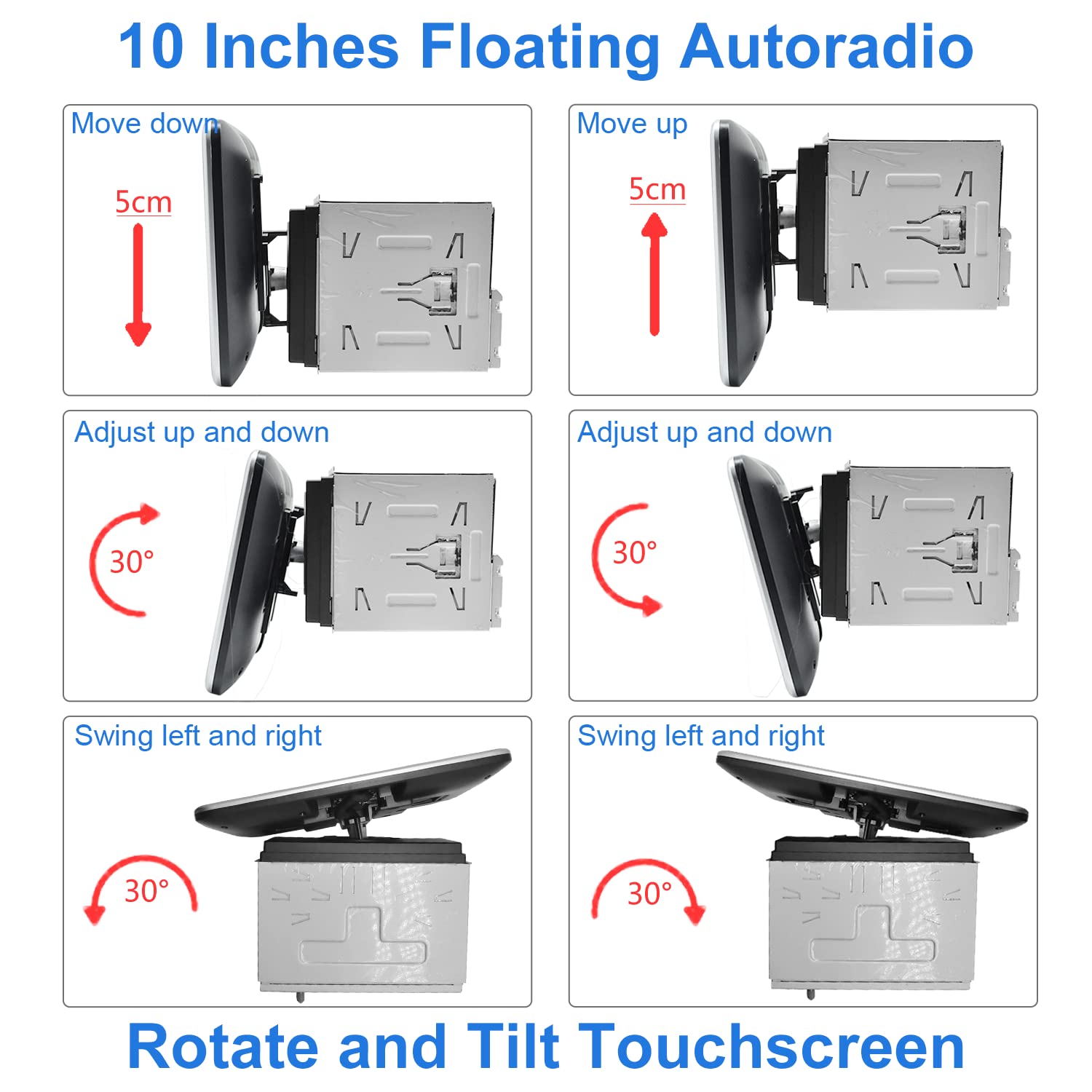 10 Inches Floating Autoradio

Move down

5cm

Move up

5cm

Adjust up and down

30°

Adjust up and down

30°

Swing left and right

30°

Swing left and right

30°

Rotate and Tilt Touchscreen