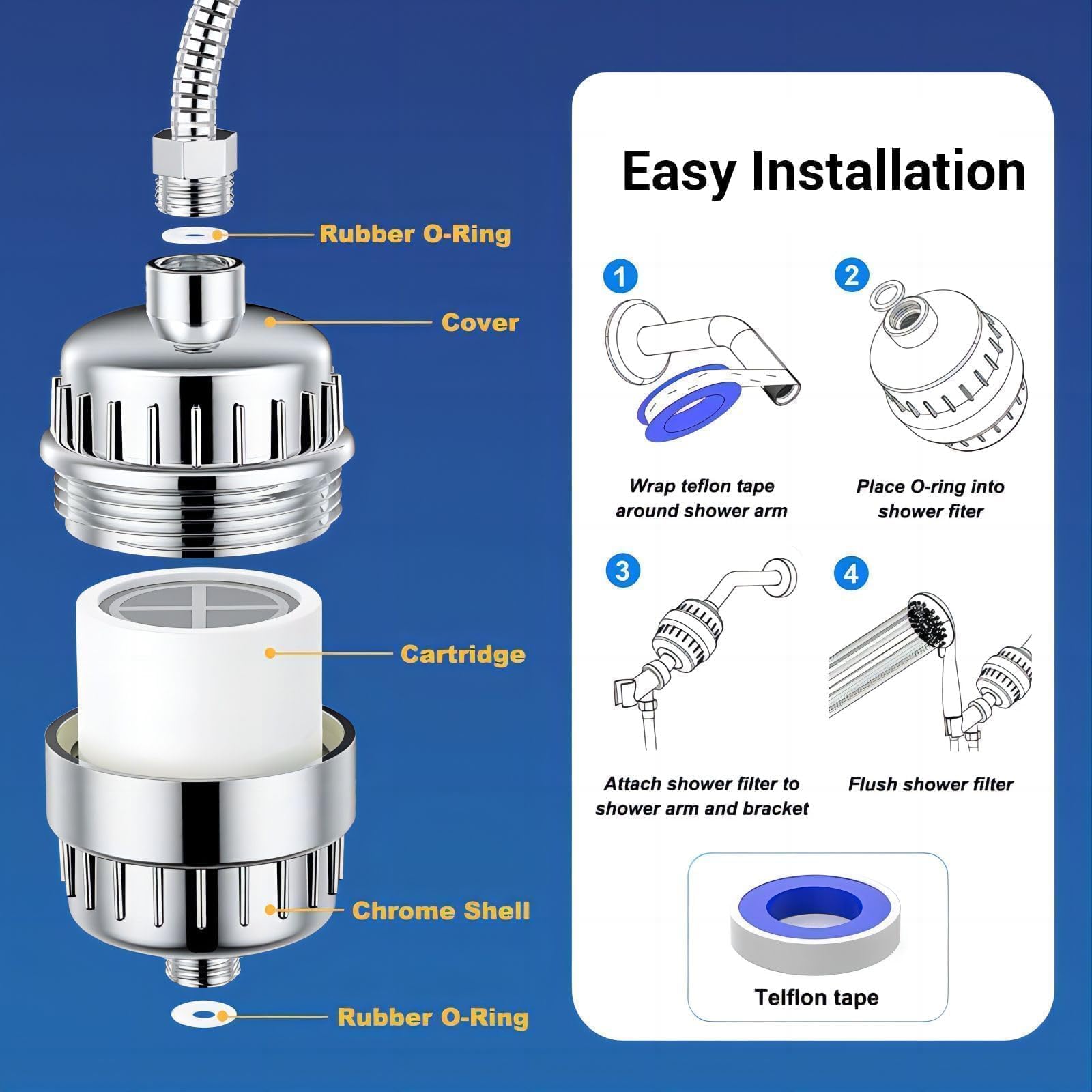 Rubber O-Ring

Cover

Cartridge

Chrome Shell

Rubber O-Ring

Easy Installation

1
Wrap teflon tape around shower arm

2
Place O-ring into shower fiter

3
Attach shower filter to shower arm and bracket

4
Flush shower filter

Telflon tape