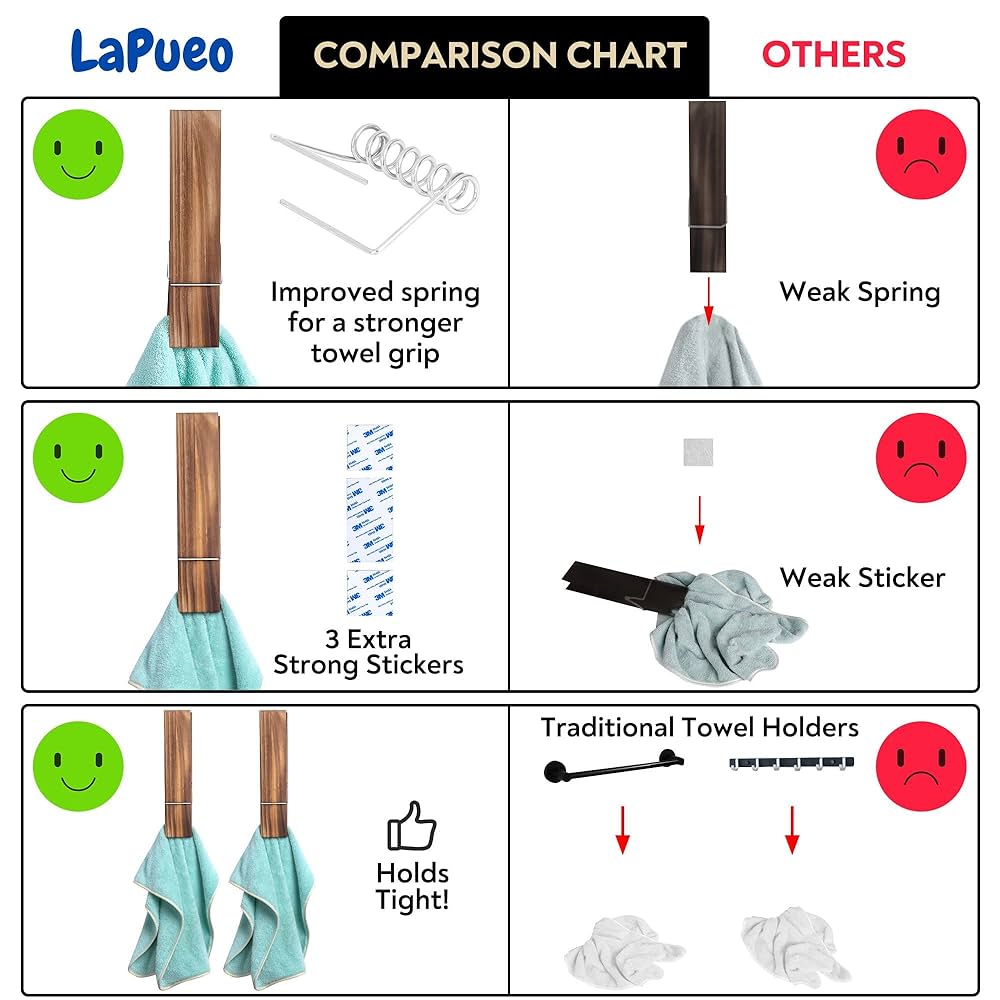 LaPueo

COMPARISON CHART

OTHERS

Improved spring for a stronger towel grip

Weak Spring

3M 3M 3M

3 Extra Strong Stickers

Weak Sticker

Holds Tight!

Traditional Towel Holders