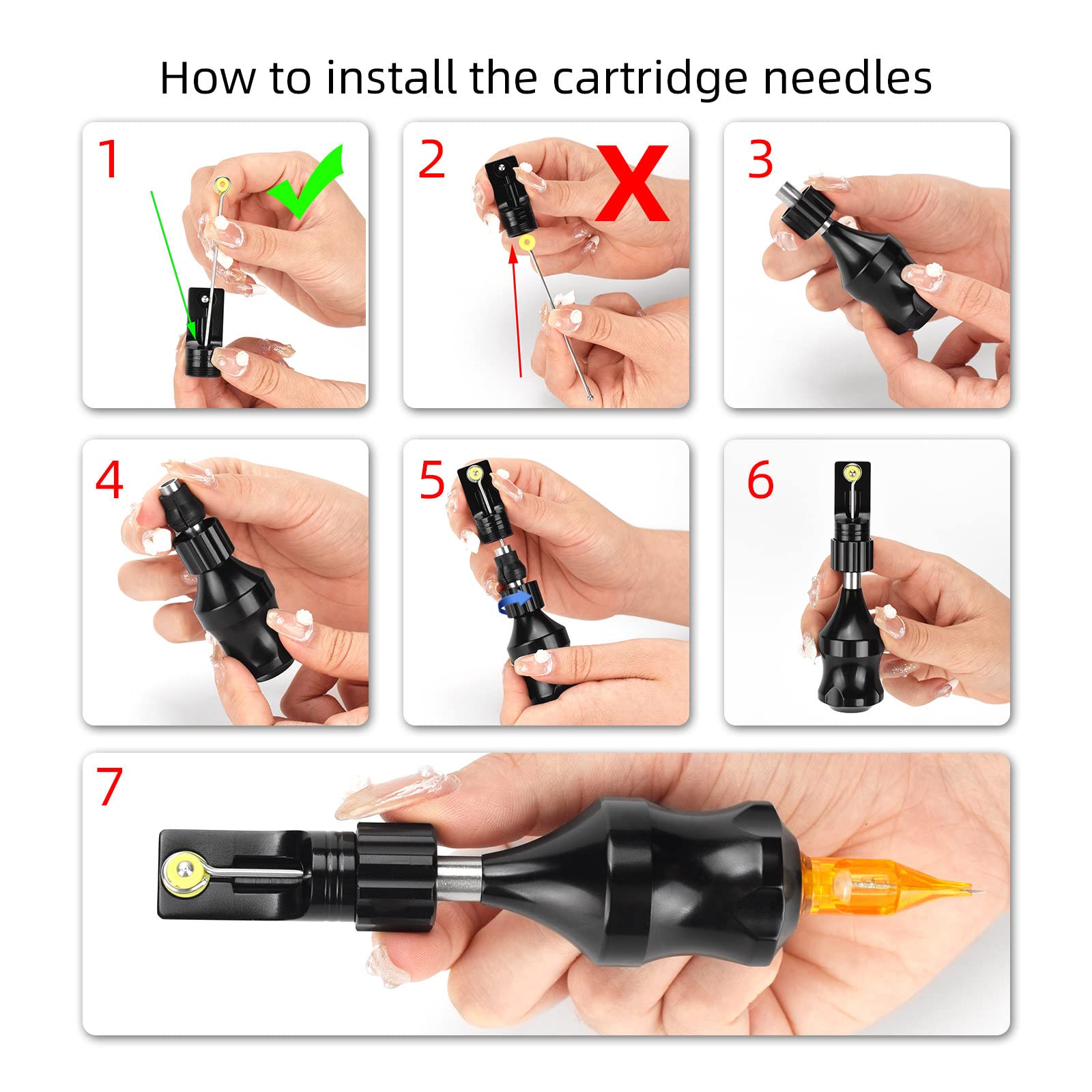 How to install the cartridge needles

1

2

X

3

4

5

6

7