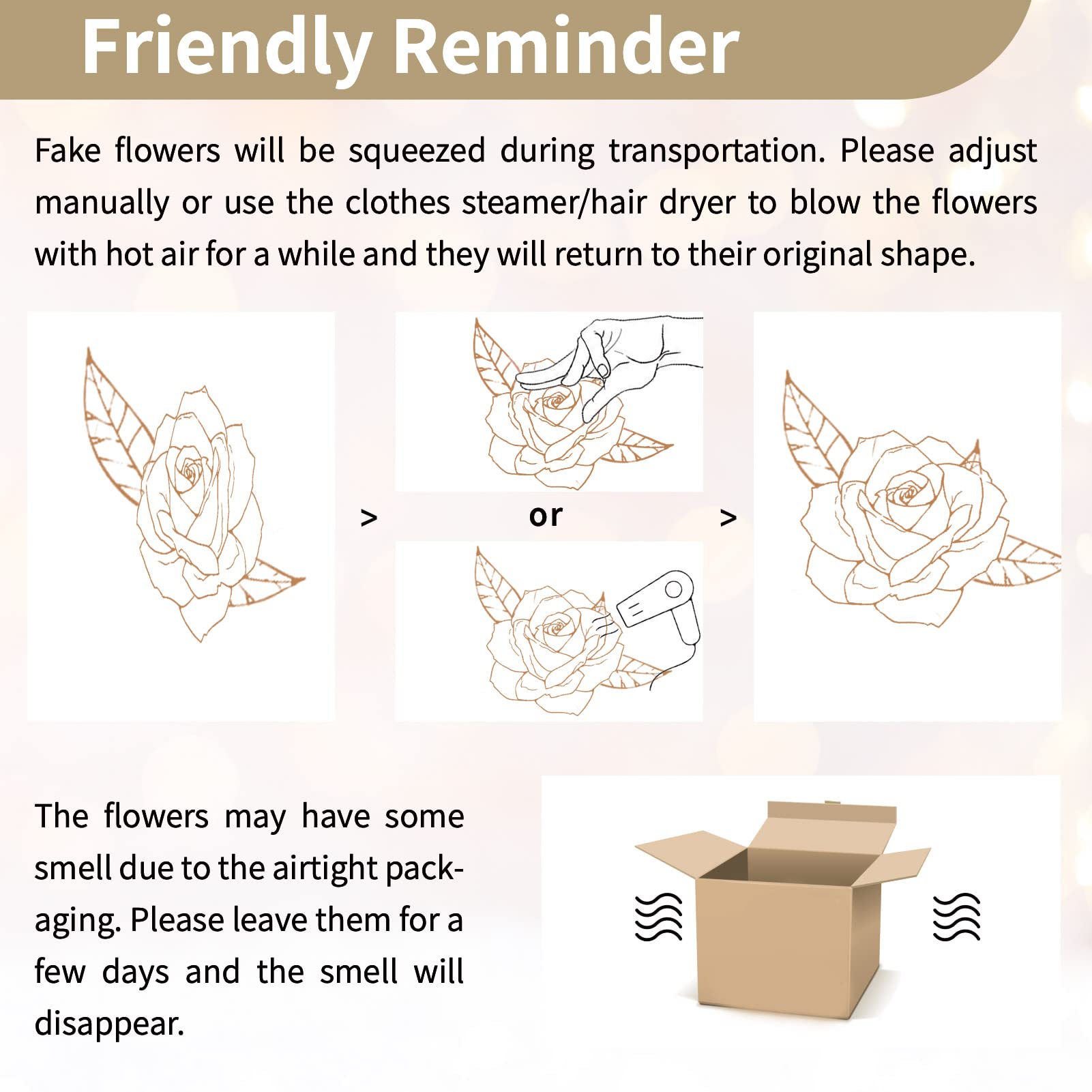 Friendly Reminder

Fake flowers will be squeezed during transportation. Please adjust manually or use the clothes steamer/hair dryer to blow the flowers with hot air for a while and they will return to their original shape.

>

or

>

The flowers may have some smell due to the airtight packaging. Please leave them for a few days and the smell will disappear.