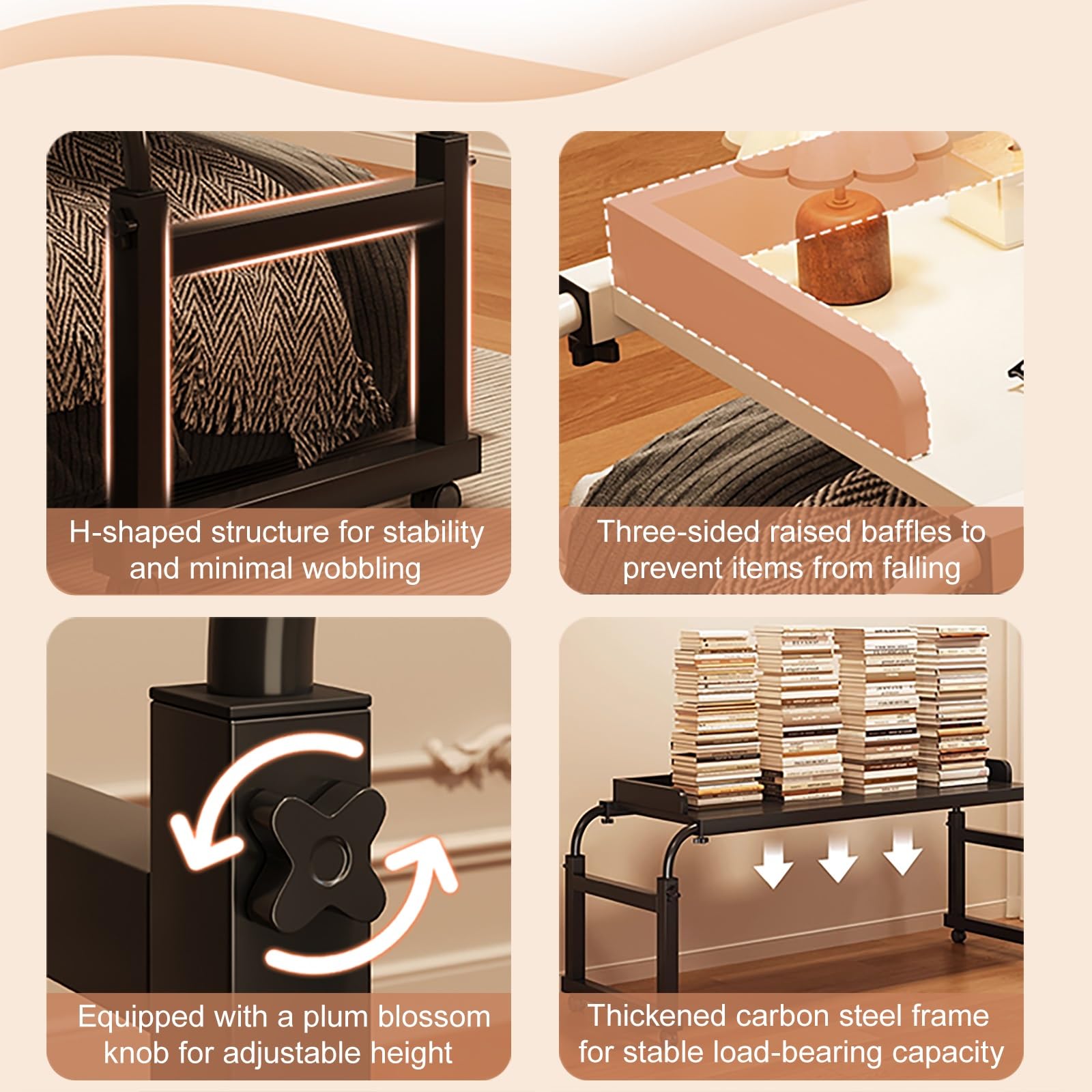 H-shaped structure for stability and minimal wobbling

Three-sided raised baffles to prevent items from falling

Equipped with a plum blossom knob for adjustable height

Thickened carbon steel frame for stable load-bearing capacity