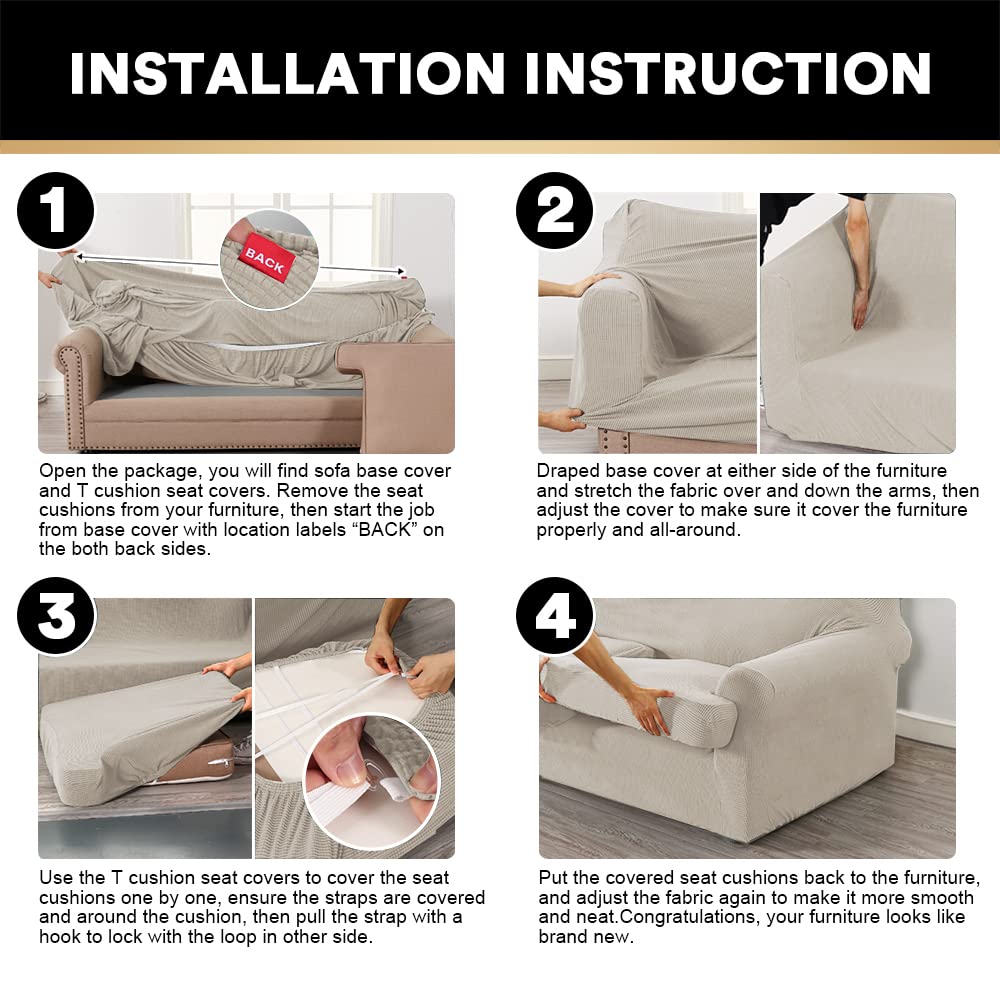 INSTALLATION INSTRUCTION

1

BACK

Open the package, you will find sofa base cover and T cushion seat covers. Remove the seat cushions from your furniture, then start the job from base cover with location labels “BACK” on the both back sides.

2

Draped base cover at either side of the furniture and stretch the fabric over and down the arms, then adjust the cover to make sure it cover the furniture properly and all-around.

3

Use the T cushion seat covers to cover the seat cushions one by one, ensure the straps are covered and around the cushion, then pull the strap with a hook to lock with the loop in other side.

4

Put the covered seat cushions back to the furniture, and adjust the fabric again to make it more smooth and neat.Congratulations, your furniture looks like brand new.