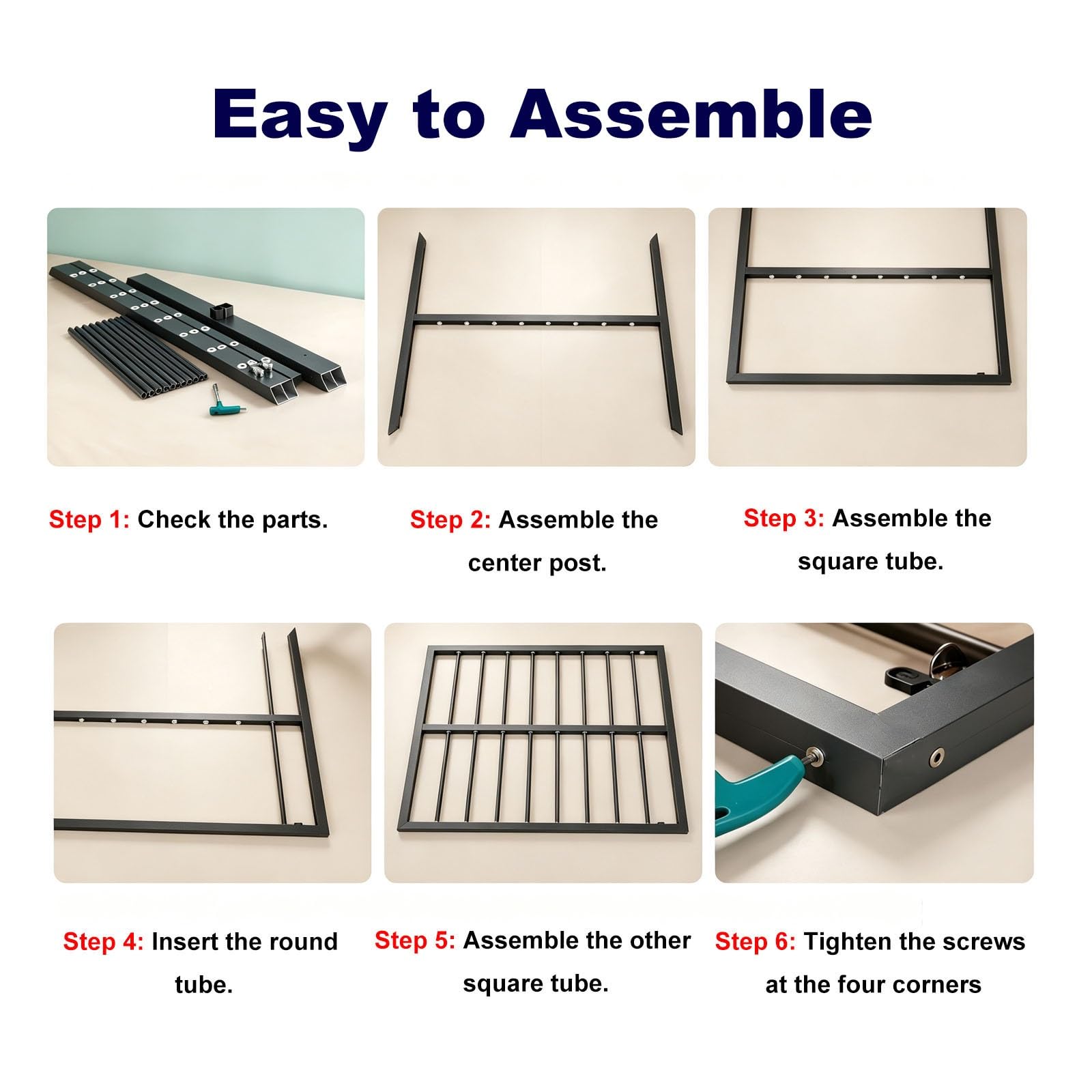 Easy to Assemble

Step 1: Check the parts.

Step 2: Assemble the center post.

Step 3: Assemble the square tube.

Step 4: Insert the round tube.

Step 5: Assemble the other square tube.

Step 6: Tighten the screws at the four corners