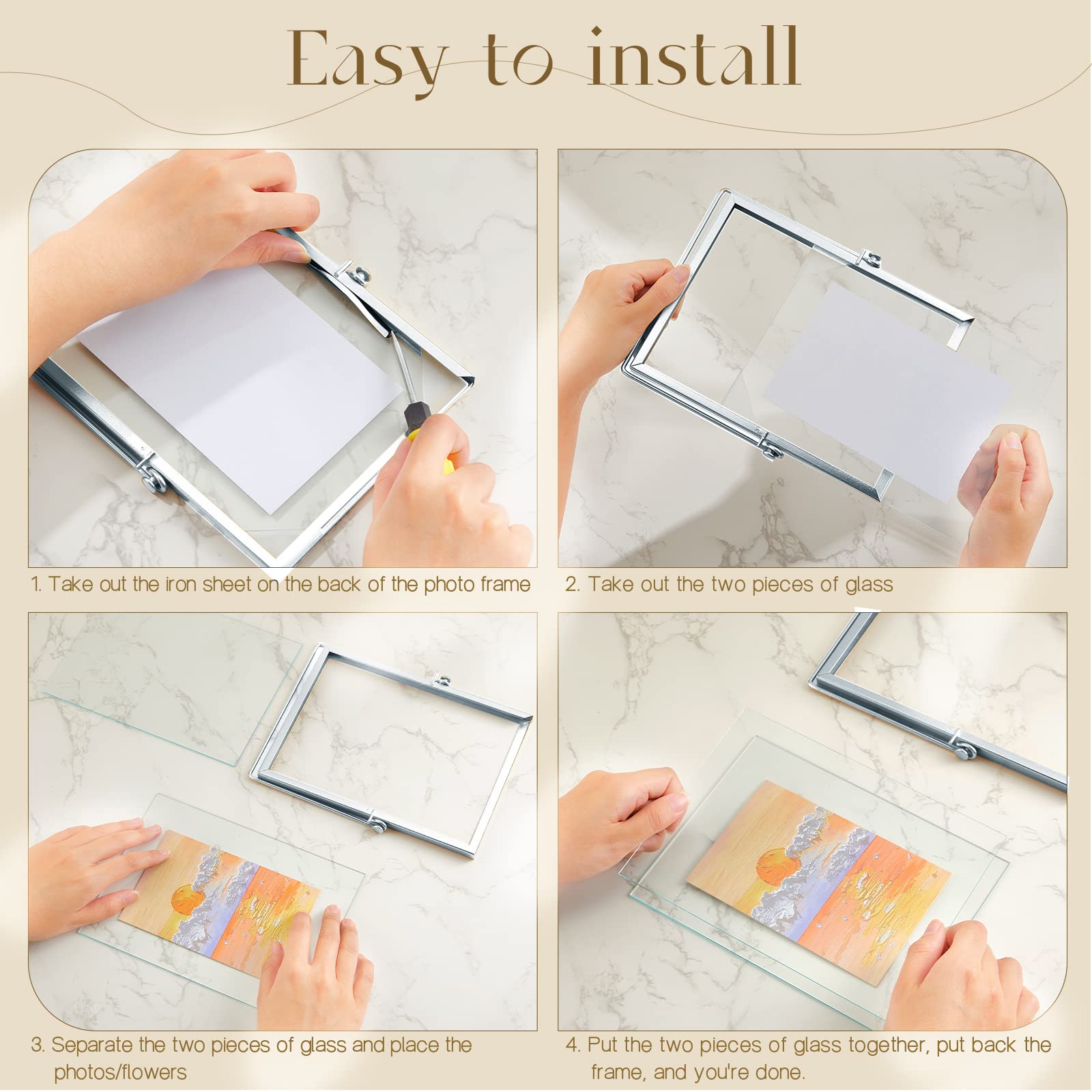 Easy to install

1. Take out the iron sheet on the back of the photo frame

2. Take out the two pieces of glass

3. Separate the two pieces of glass and place the photos/flowers

4. Put the two pieces of glass together, put back the frame, and you're done.