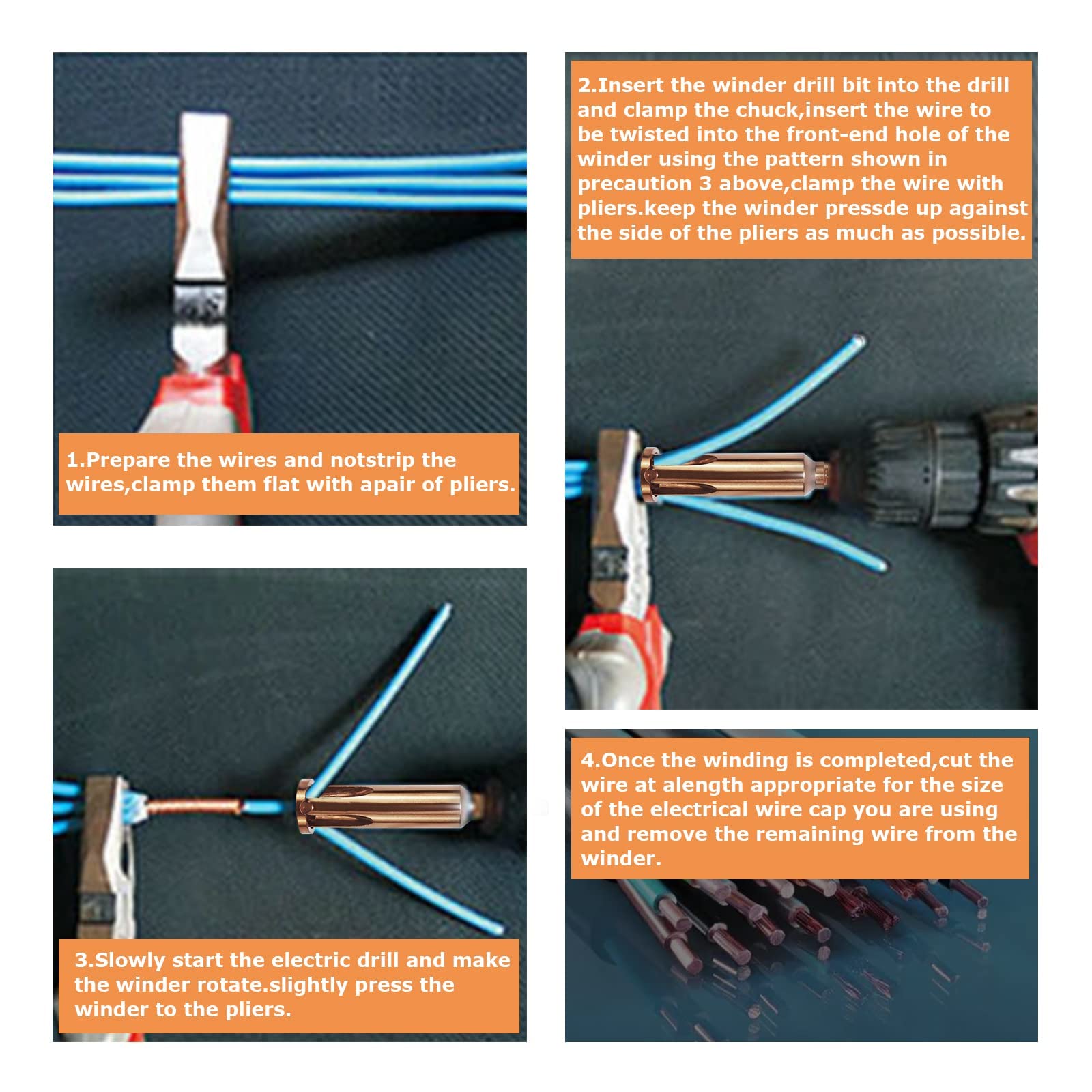 1.Prepare the wires and notstrip the wires,clamp them flat with apair of pliers.

2.Insert the winder drill bit into the drill and clamp the chuck,insert the wire to be twisted into the front-end hole of the winder using the pattern shown in precaution 3 above,clamp the wire with pliers.keep the winder pressde up against the side of the pliers as much as possible.

3.Slowly start the electric drill and make the winder rotate.slightly press the winder to the pliers.

4.Once the winding is completed,cut the wire at alength appropriate for the size of the electrical wire cap you are using and remove the remaining wire from the winder.