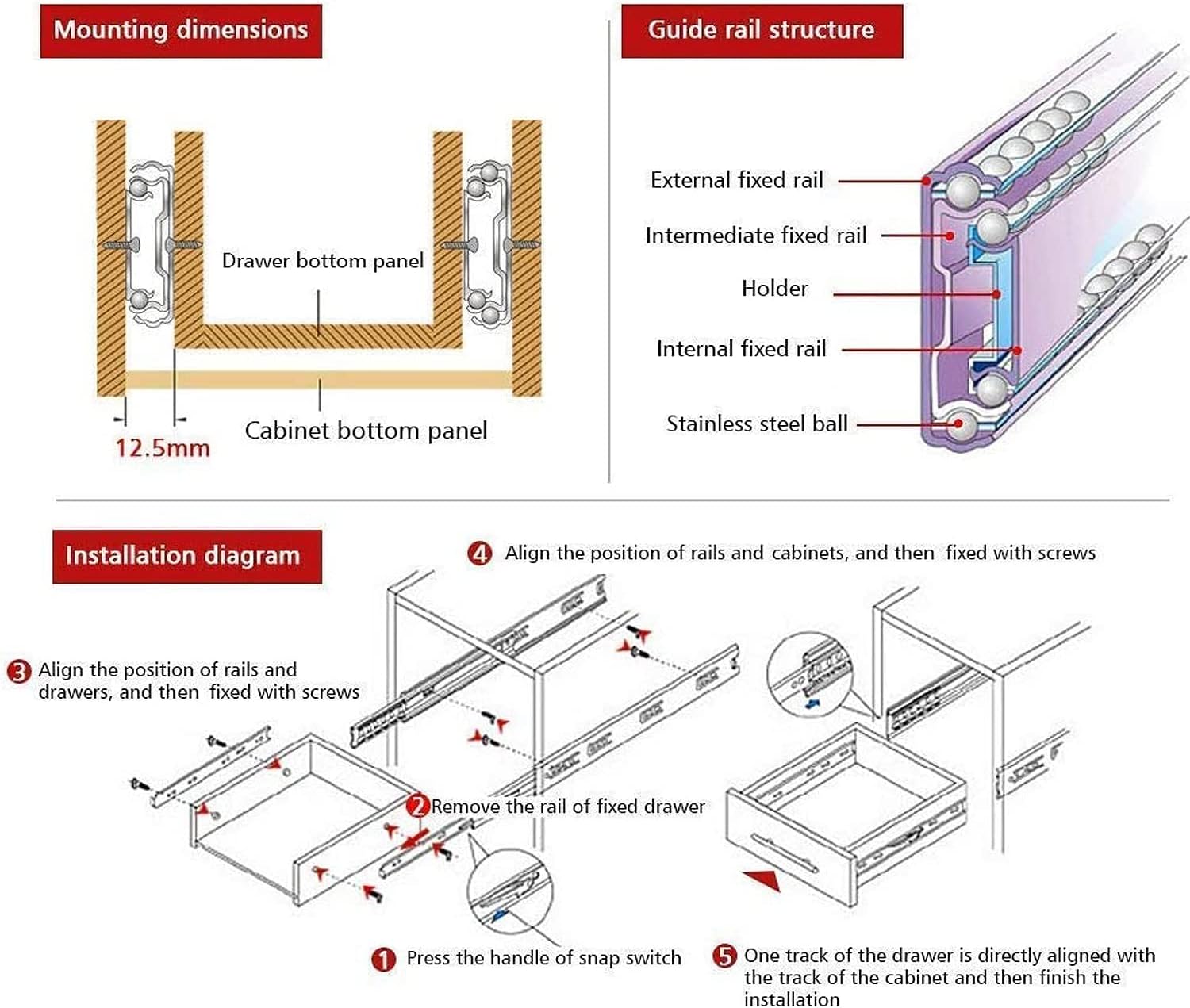 Mounting dimensions

Drawer bottom panel

Cabinet bottom panel

12.5mm

Guide rail structure

External fixed rail

Intermediate fixed rail

Holder

Internal fixed rail

Stainless steel ball

Installation diagram

4 Align the position of rails and cabinets, and then fixed with screws

3 Align the position of rails and drawers, and then fixed with screws

2 Remove the rail of fixed drawer

1 Press the handle of snap switch

5 One track of the drawer is directly aligned with the track of the cabinet and then finish the installation