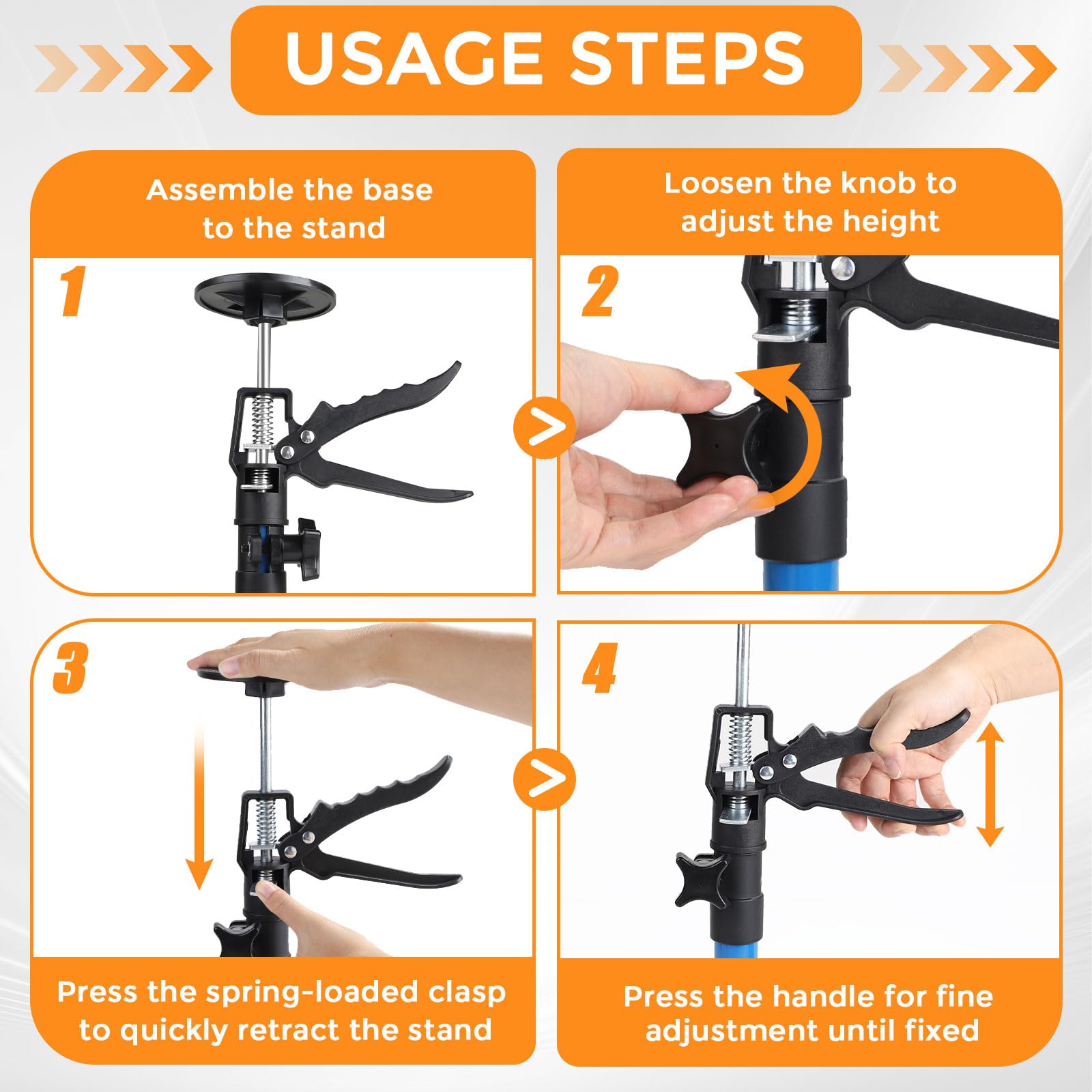 USAGE STEPS

Assemble the base to the stand

1

Loosen the knob to adjust the height

2

3

Press the spring-loaded clasp to quickly retract the stand

4

Press the handle for fine adjustment until fixed