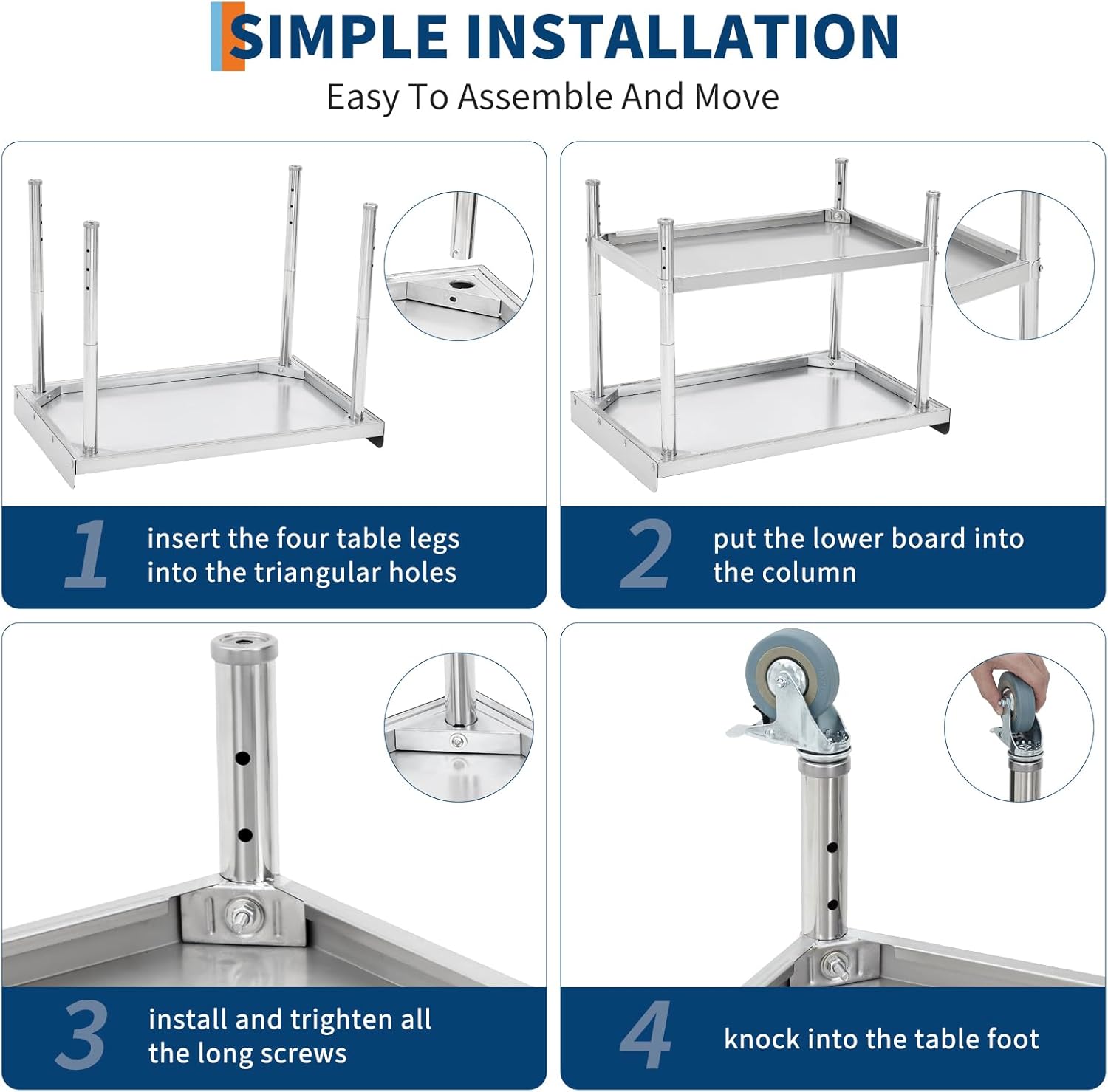 SIMPLE INSTALLATION

Easy To Assemble And Move

1 insert the four table legs into the triangular holes

2 put the lower board into the column

3 install and trighten all the long screws

4 knock into the table foot