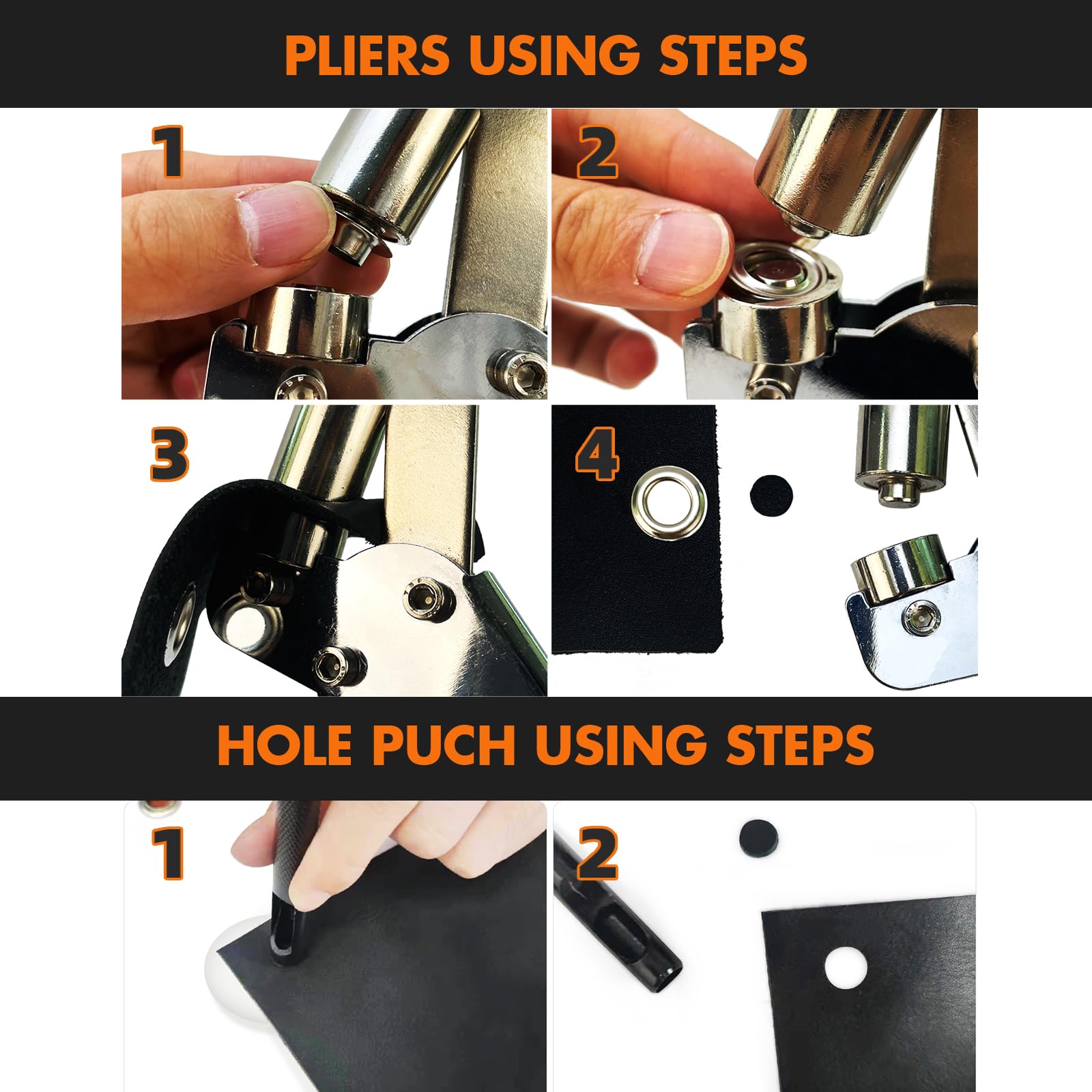 PLIERS USING STEPS

1

2

3

4

HOLE PUCH USING STEPS

1

2