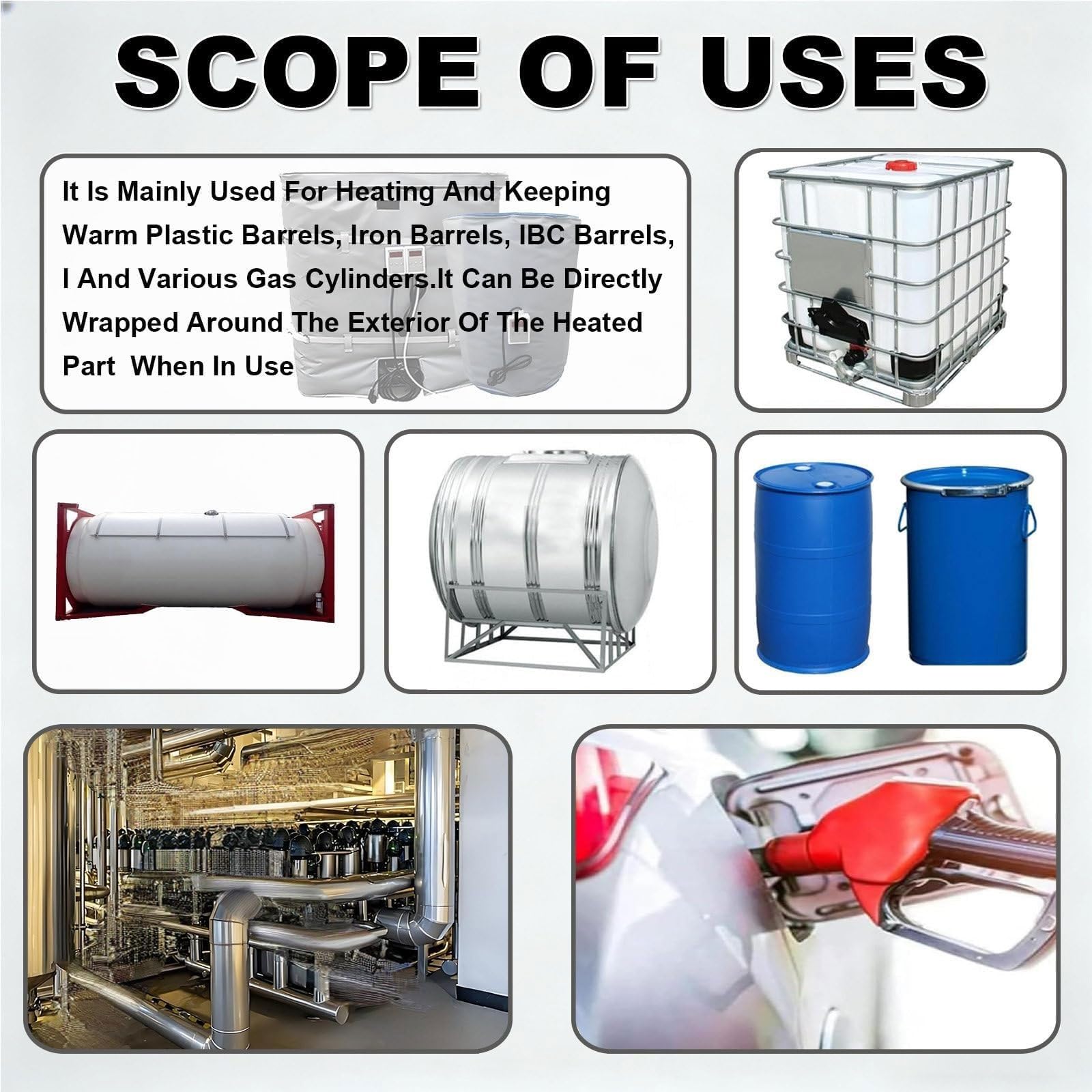 SCOPE OF USES

It Is Mainly Used For Heating And Keeping Warm Plastic Barrels, Iron Barrels, IBC Barrels, I And Various Gas Cylinders.It Can Be Directly Wrapped Around The Exterior Of The Heated Part  When In Use