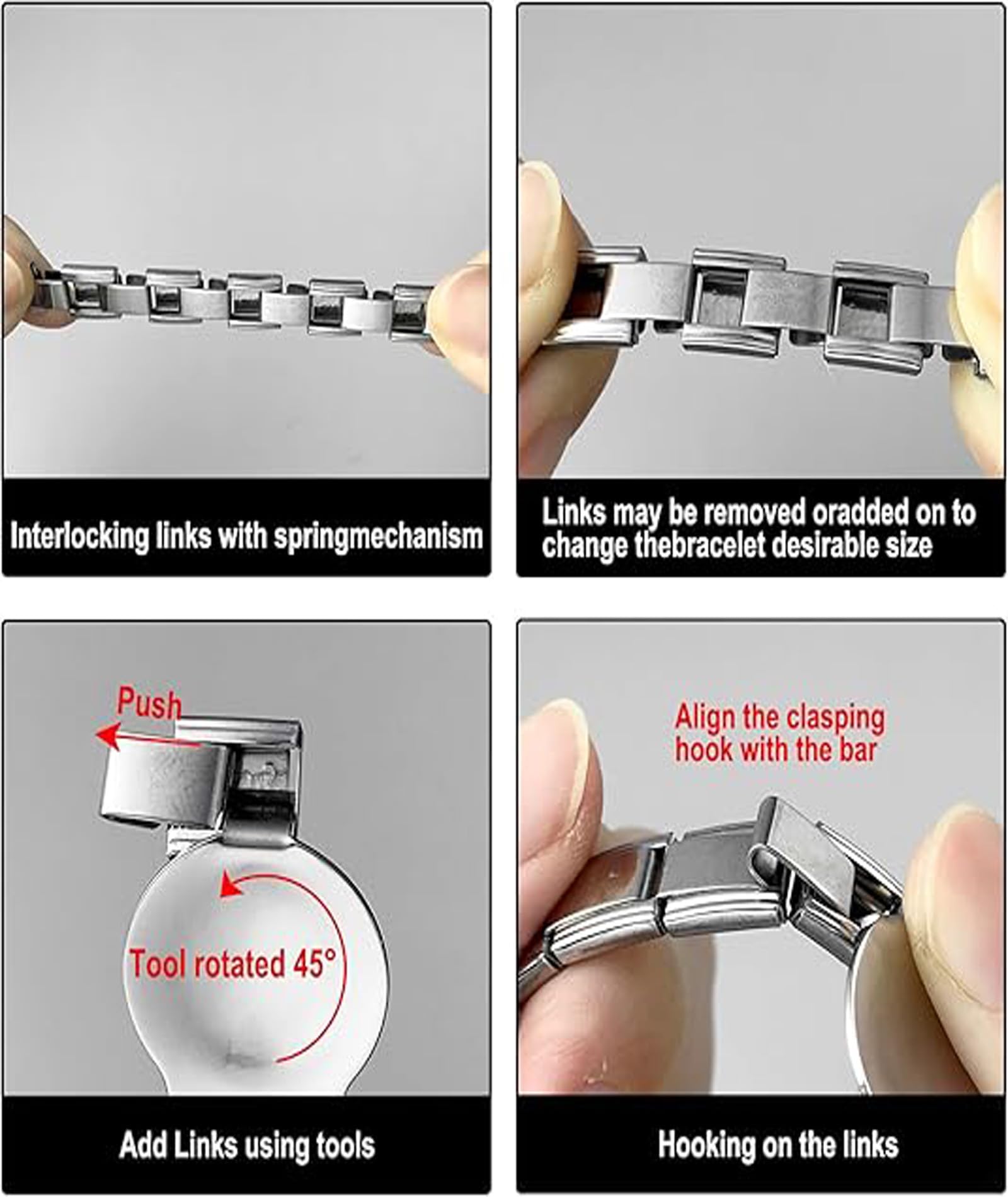 Interlocking links with springmechanism

Links may be removed oradded on to change thebracelet desirable size

Push

Tool rotated 45°

Add Links using tools

Align the clasping hook with the bar

Hooking on the links