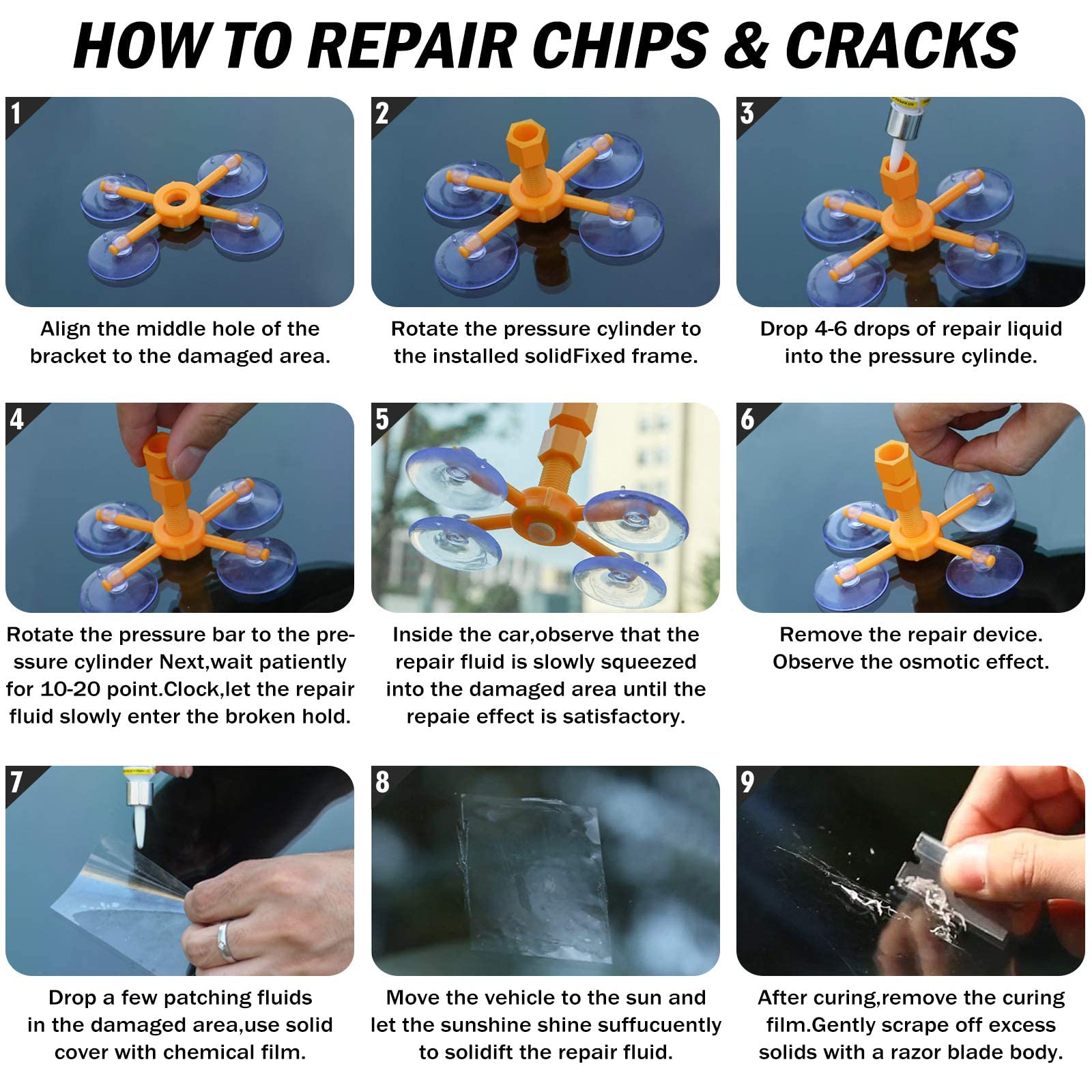 HOW TO REPAIR CHIPS & CRACKS

1

Align the middle hole of the bracket to the damaged area.

2

Rotate the pressure cylinder to the installed solidFixed frame.

3

Drop 4-6 drops of repair liquid into the pressure cylinde.

4

Rotate the pressure bar to the pressure cylinder Next,wait patiently for 10-20 point.Clock,let the repair fluid slowly enter the broken hold.

5

Inside the car,observe that the repair fluid is slowly squeezed into the damaged area until the repaie effect is satisfactory.

6

Remove the repair device. Observe the osmotic effect.

7

Drop a few patching fluids in the damaged area,use solid cover with chemical film.

8

Move the vehicle to the sun and let the sunshine shine suffucuently to solidift the repair fluid.

9

After curing,remove the curing film.Gently scrape off excess solids with a razor blade body.