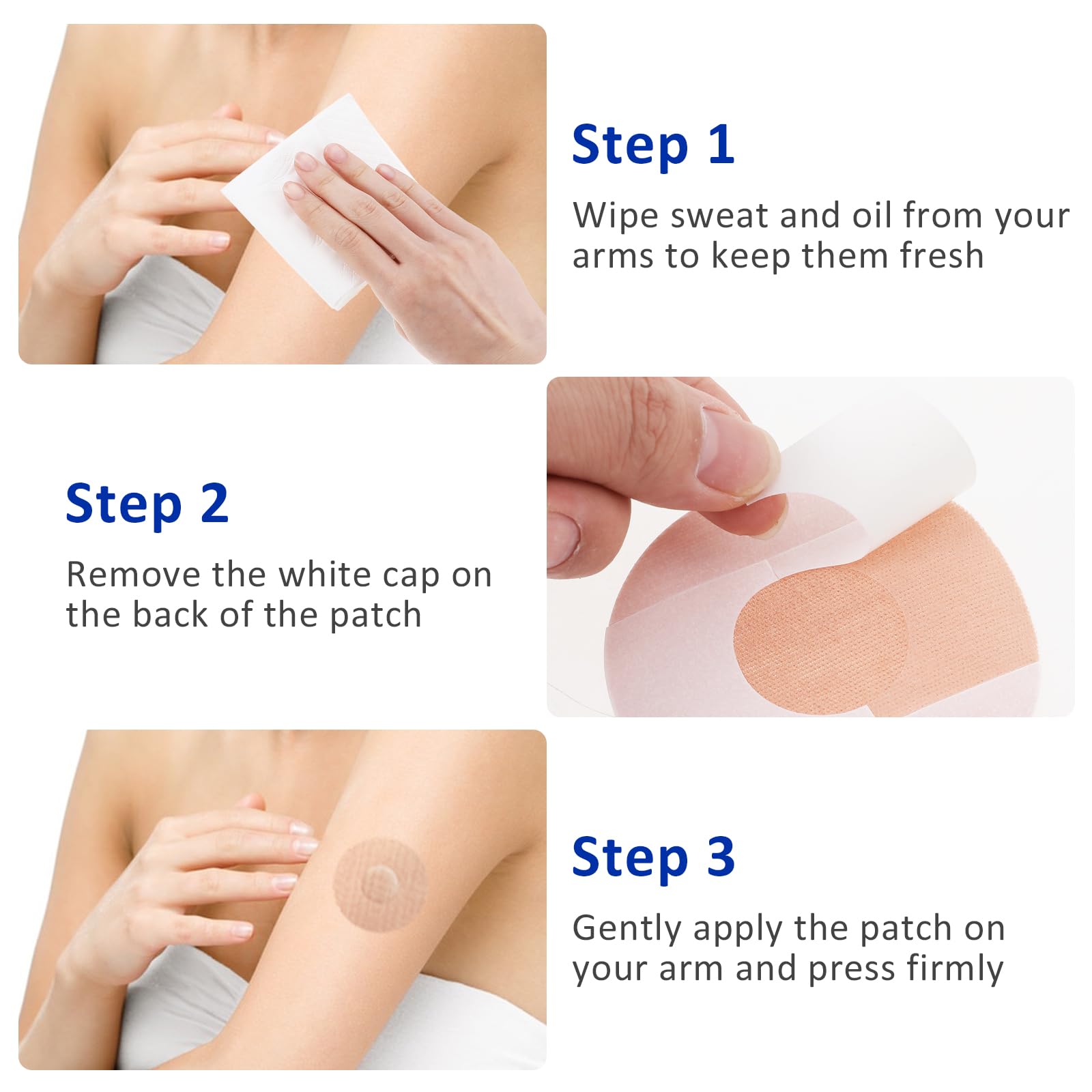 Step 1

Wipe sweat and oil from your arms to keep them fresh

Step 2

Remove the white cap on the back of the patch

Step 3

Gently apply the patch on your arm and press firmly