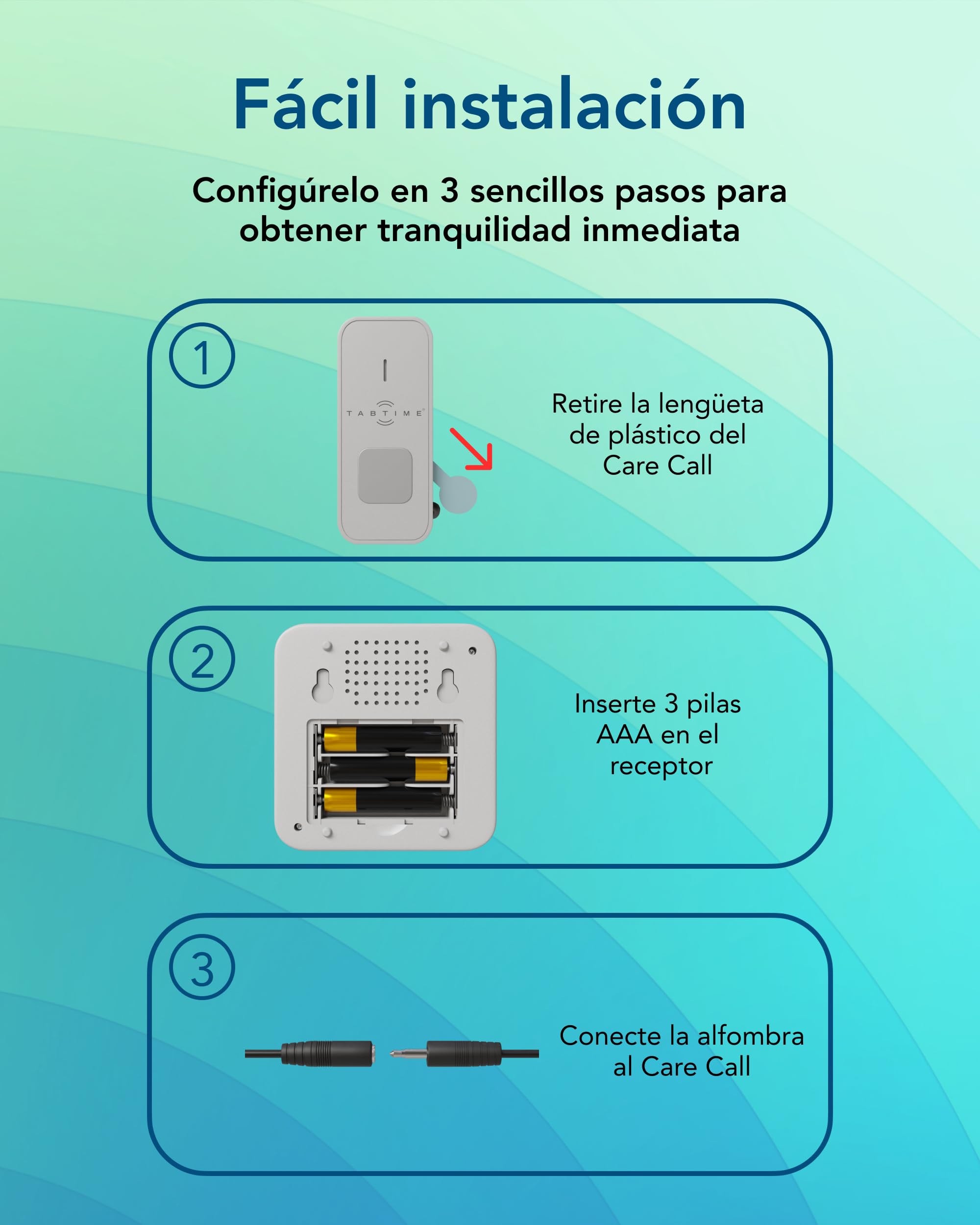 Fácil instalación

Configúrelo en 3 sencillos pasos para obtener tranquilidad inmediata

1

TABTIME

Retire la lengüeta de plástico del Care Call

2

Inserte 3 pilas AAA en el receptor

3

Conecte la alfombra al Care Call