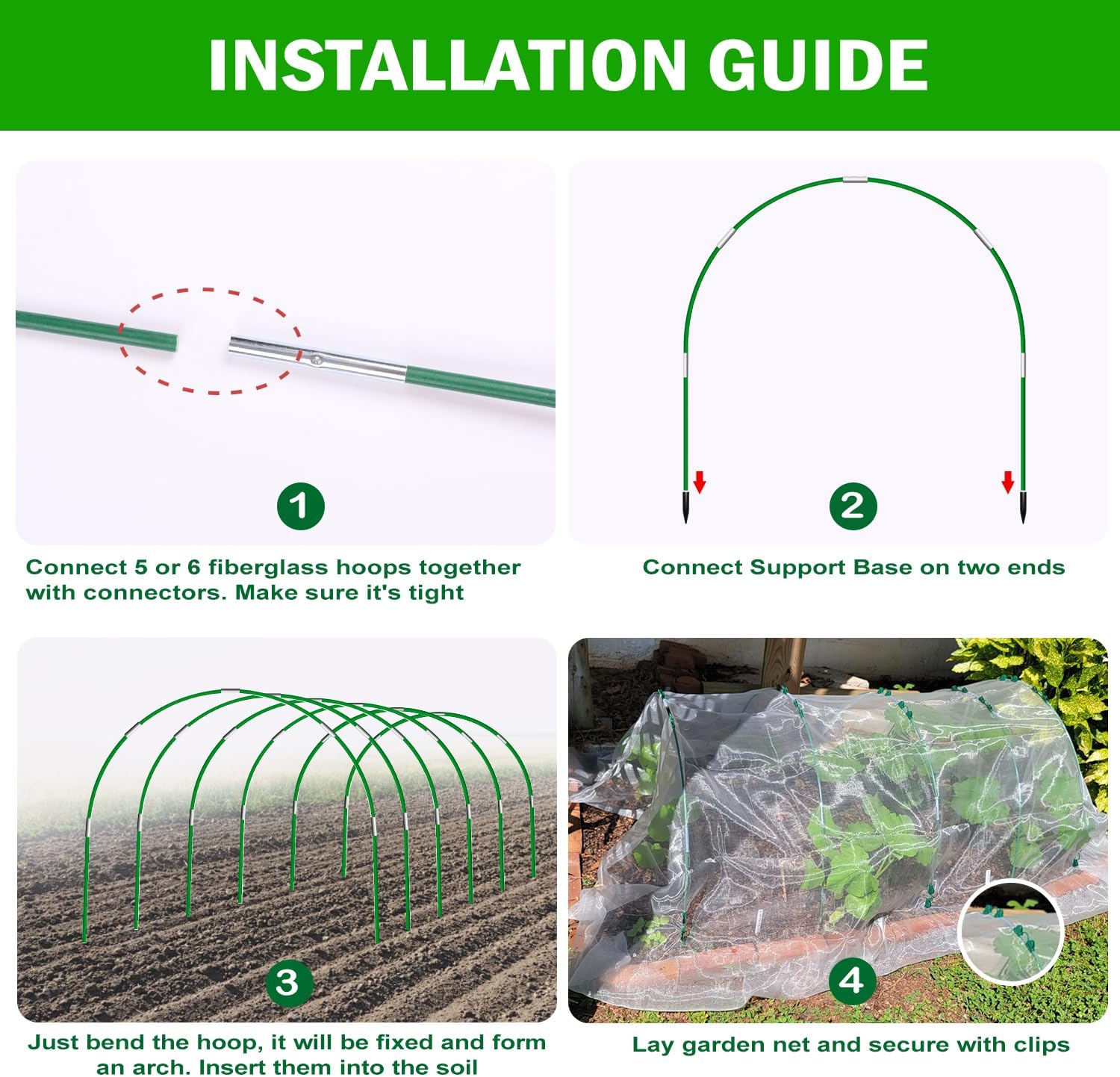 INSTALLATION GUIDE

1

Connect 5 or 6 fiberglass hoops together with connectors. Make sure it's tight

2

Connect Support Base on two ends

3

Just bend the hoop, it will be fixed and form an arch. Insert them into the soil

4

Lay garden net and secure with clips