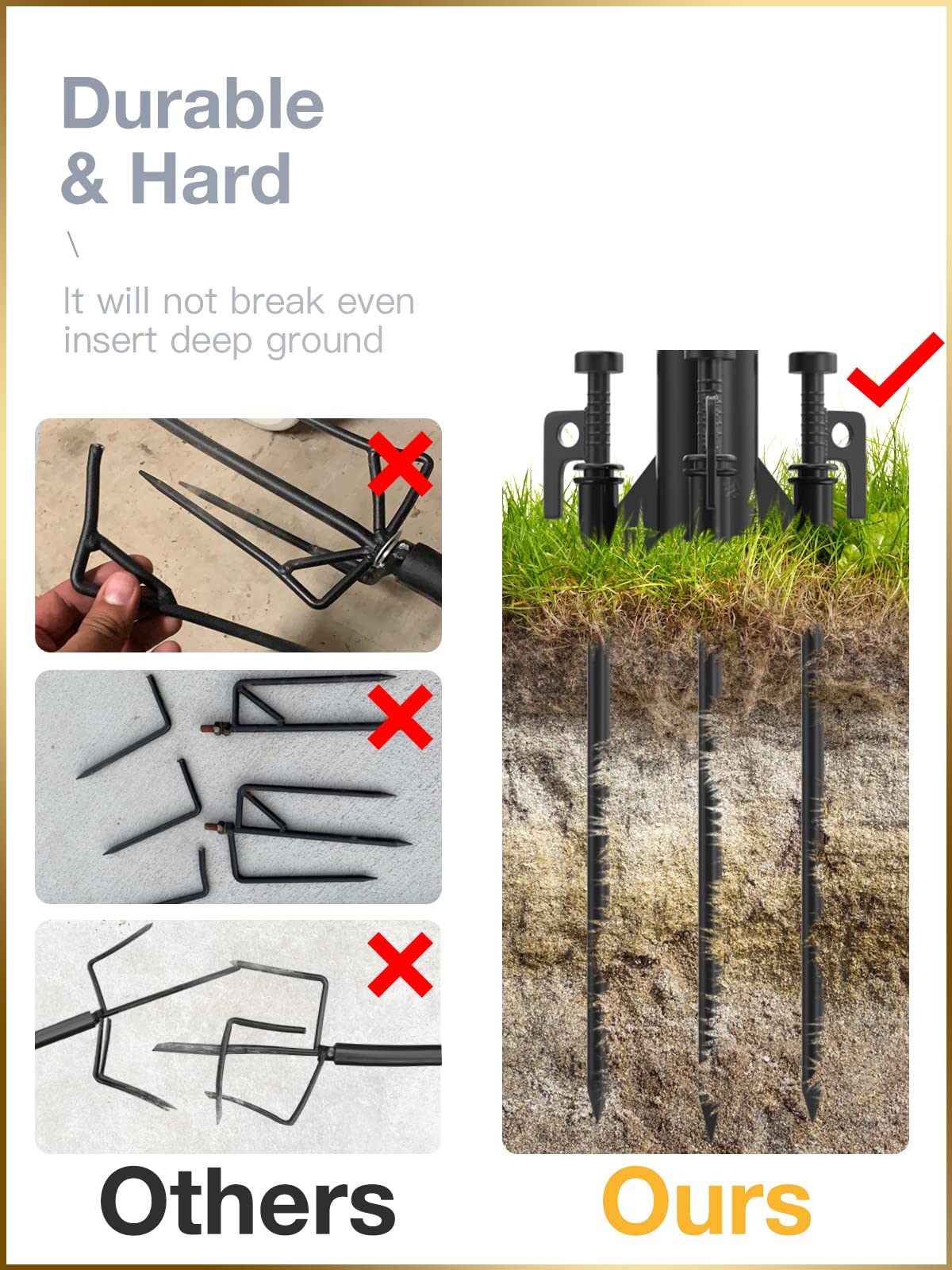 Durable
& Hard

\

It will not break even insert deep ground

Others

Ours