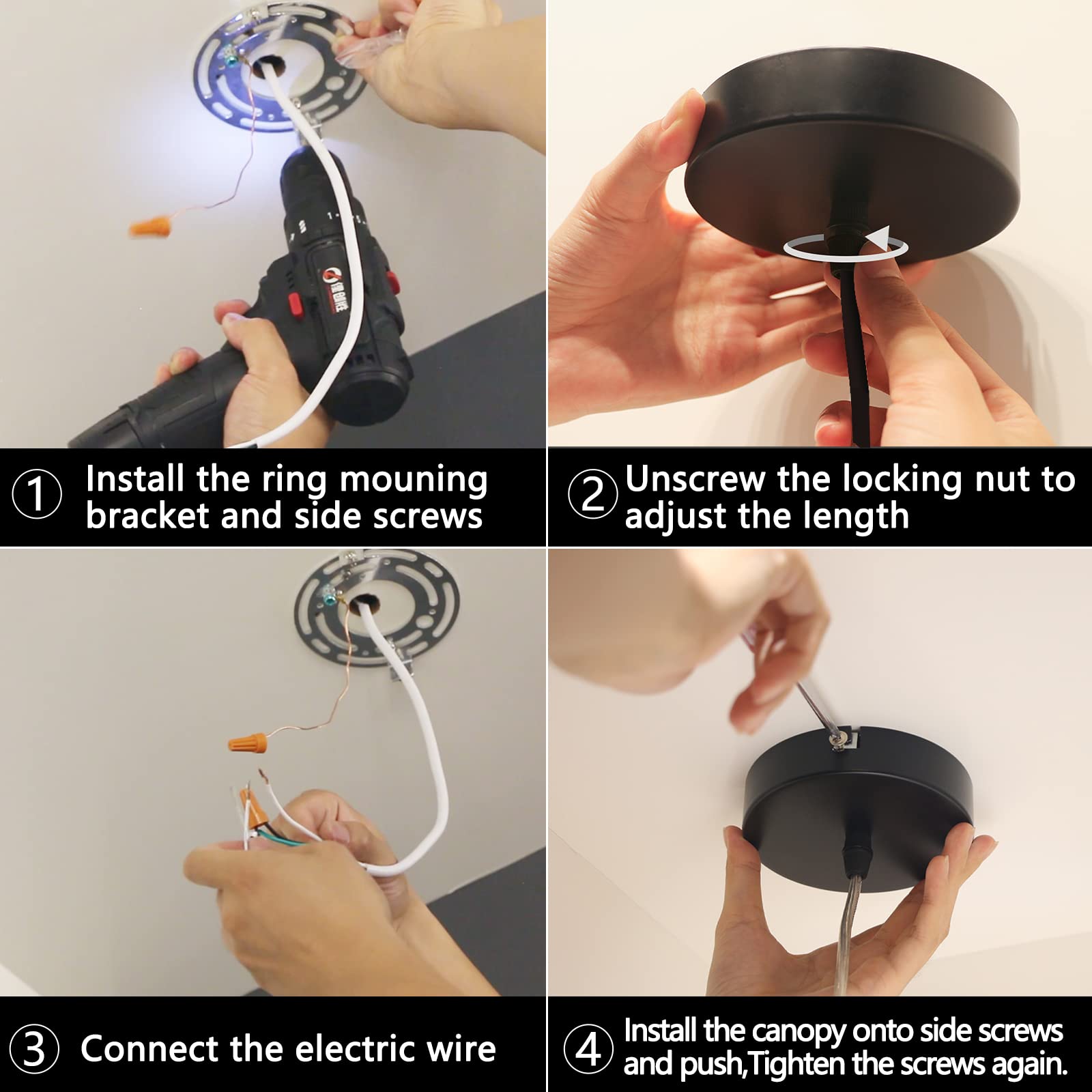 ① Install the ring mouning bracket and side screws

② Unscrew the locking nut to adjust the length

③ Connect the electric wire

④ Install the canopy onto side screws and push,Tighten the screws again.