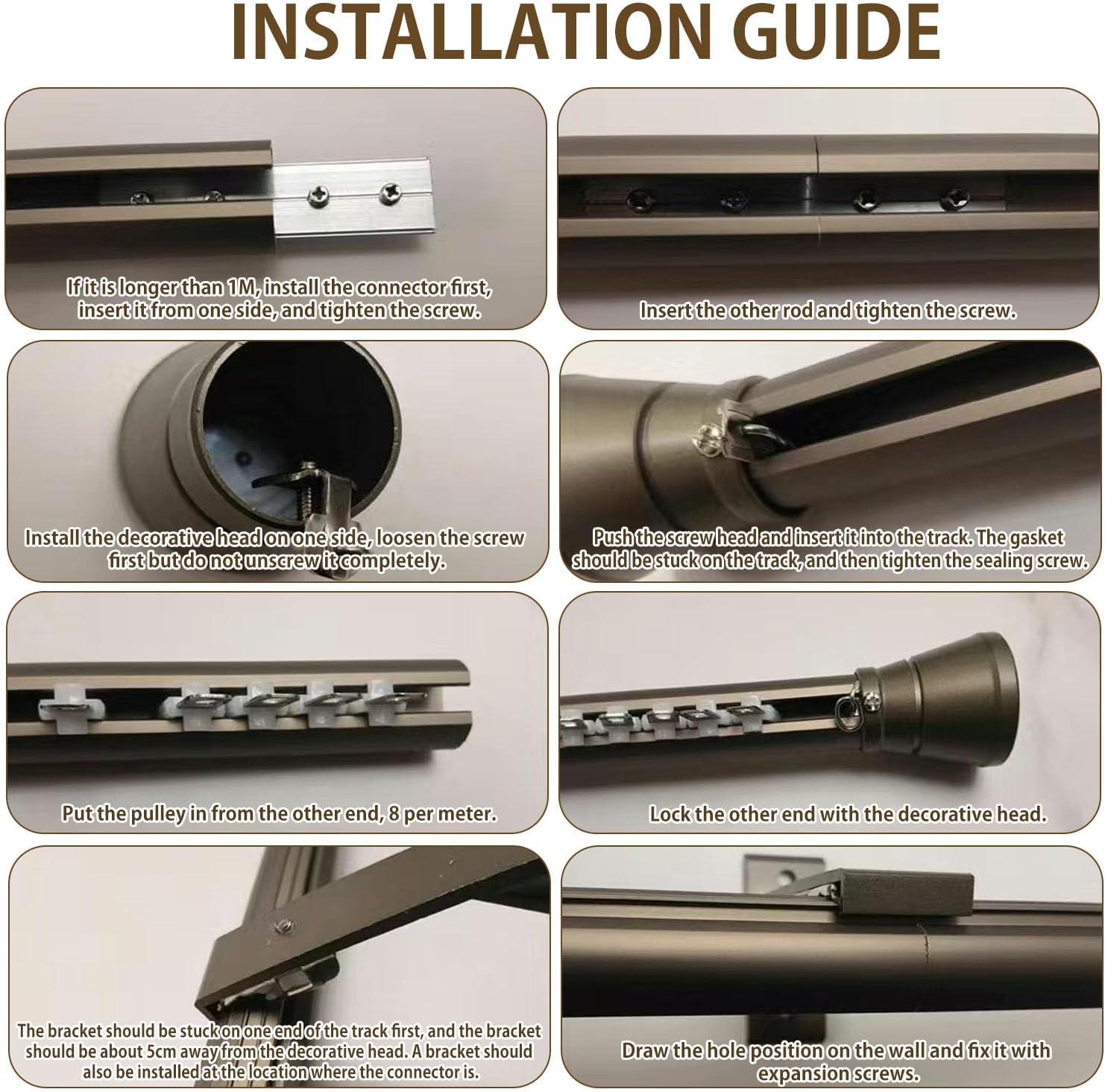 INSTALLATION GUIDE

If it is longer than 1M, install the connector first, insert it from one side, and tighten the screw.

Insert the other rod and tighten the screw.

Install the decorative head on one side, loosen the screw first but do not unscrew it completely.

Push the screw head and insert it into the track. The gasket should be stuck on the track, and then tighten the sealing screw.

Put the pulley in from the other end, 8 per meter.

Lock the other end with the decorative head.

The bracket should be stuck on one end of the track first, and the bracket should be about 5cm away from the decorative head. A bracket should also be installed at the location where the connector is.

Draw the hole position on the wall and fix it with expansion screws.