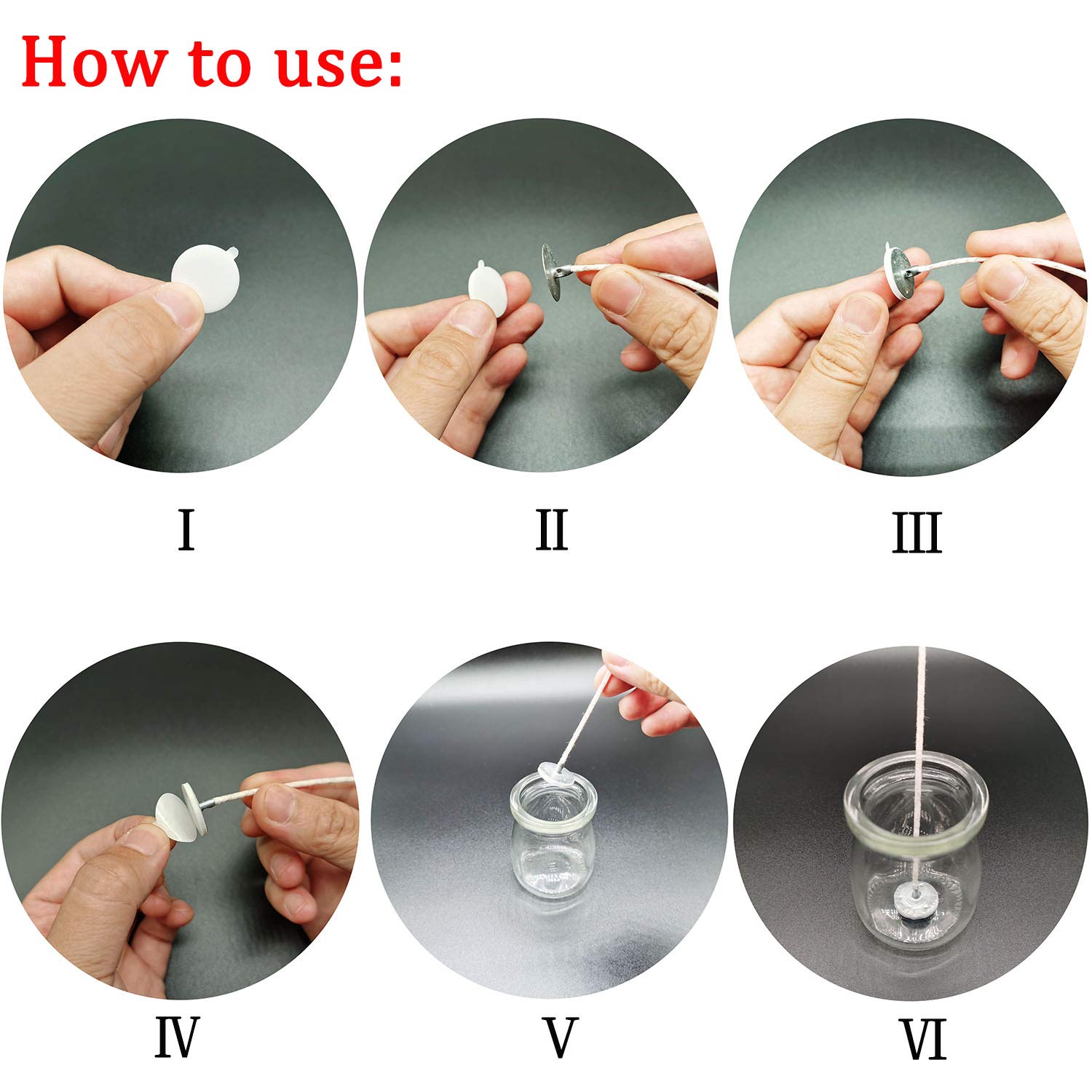 How to use:

I

II

III

IV

V

VI