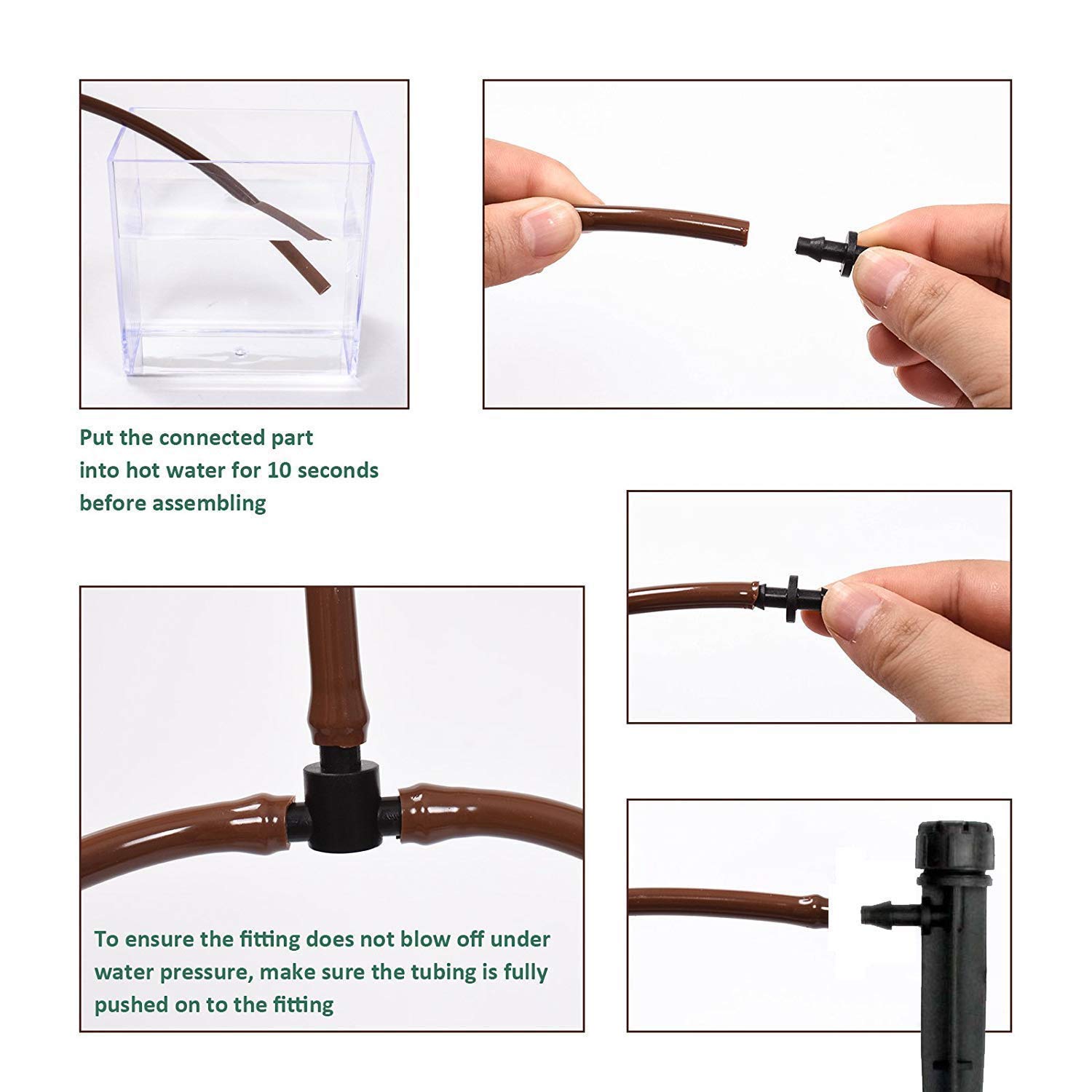 Put the connected part into hot water for 10 seconds before assembling

To ensure the fitting does not blow off under water pressure, make sure the tubing is fully pushed on to the fitting