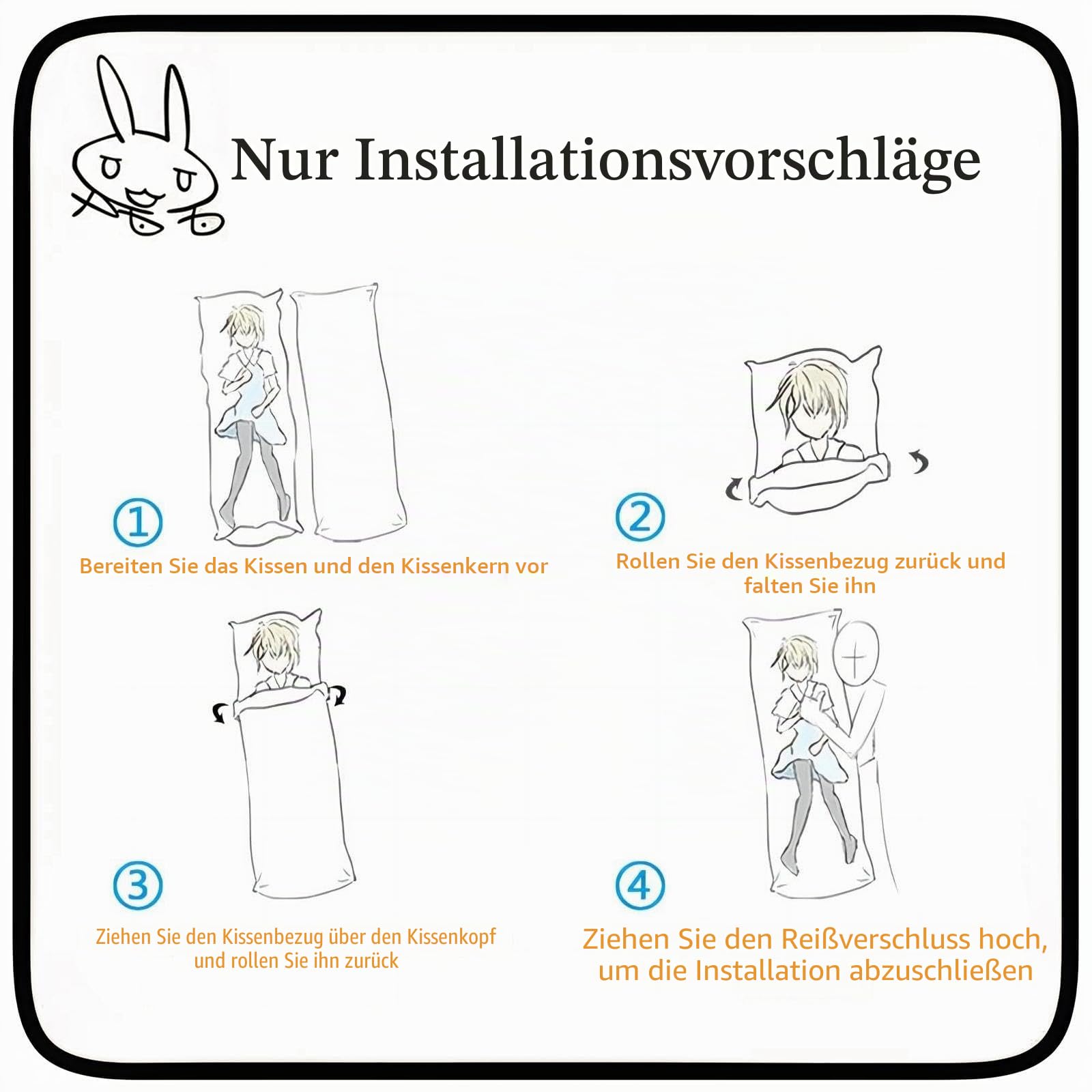 Nur Installationsvorschläge

①
Bereiten Sie das Kissen und den Kissenkern vor

②
Rollen Sie den Kissenbezug zurück und falten Sie ihn

③
Ziehen Sie den Kissenbezug über den Kissenkopf und rollen Sie ihn zurück

④
Ziehen Sie den Reißverschluss hoch, um die Installation abzuschließen