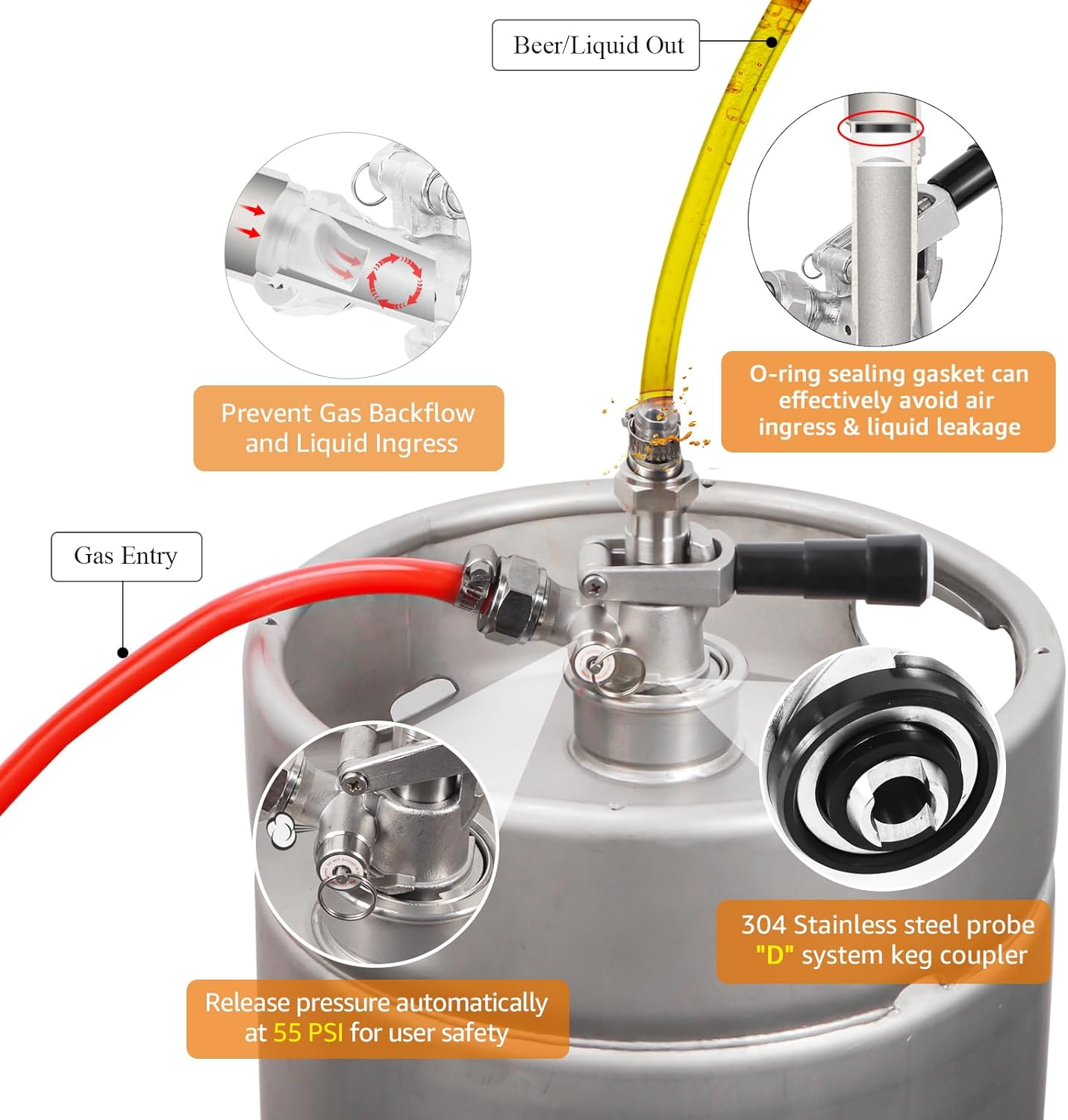 Beer/Liquid Out

Prevent Gas Backflow and Liquid Ingress

O-ring sealing gasket can effectively avoid air ingress & liquid leakage

Gas Entry

304 Stainless steel probe "D" system keg coupler

Release pressure automatically at 55 PSI for user safety