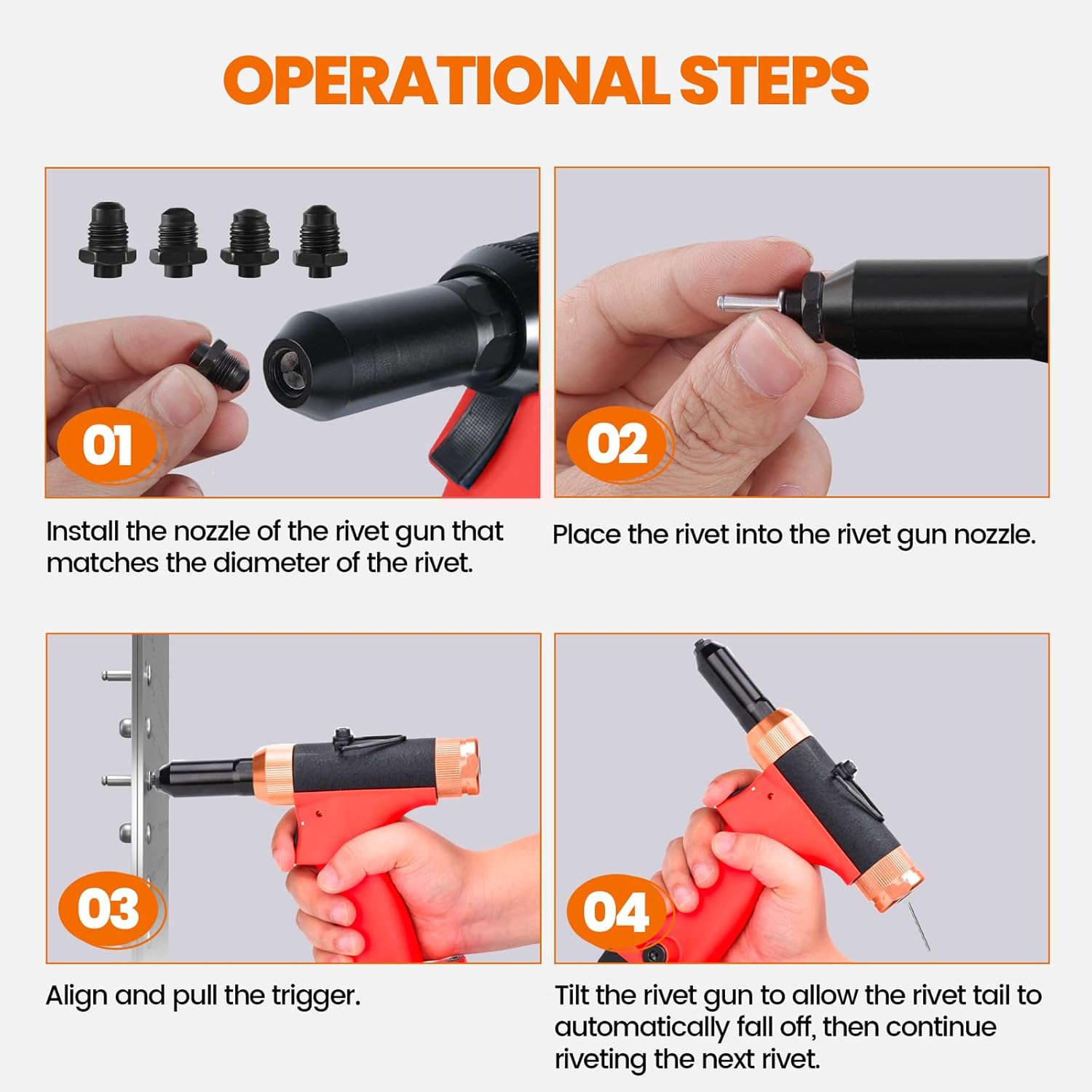 OPERATIONAL STEPS

01

Install the nozzle of the rivet gun that matches the diameter of the rivet.

02

Place the rivet into the rivet gun nozzle.

03

Align and pull the trigger.

04

Tilt the rivet gun to allow the rivet tail to automatically fall off, then continue riveting the next rivet.