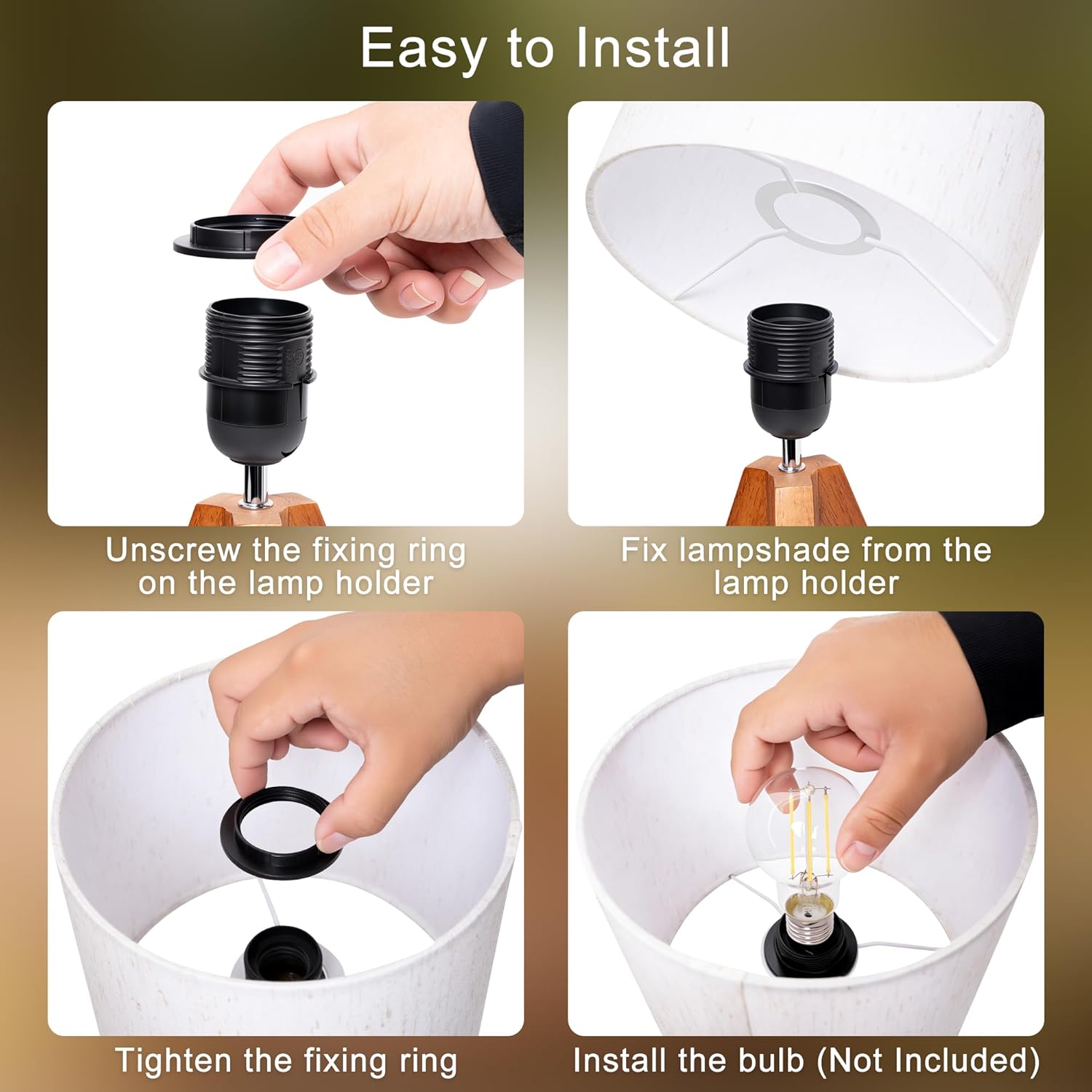 Easy to Install

Unscrew the fixing ring on the lamp holder

Fix lampshade from the lamp holder

Tighten the fixing ring

Install the bulb (Not Included)