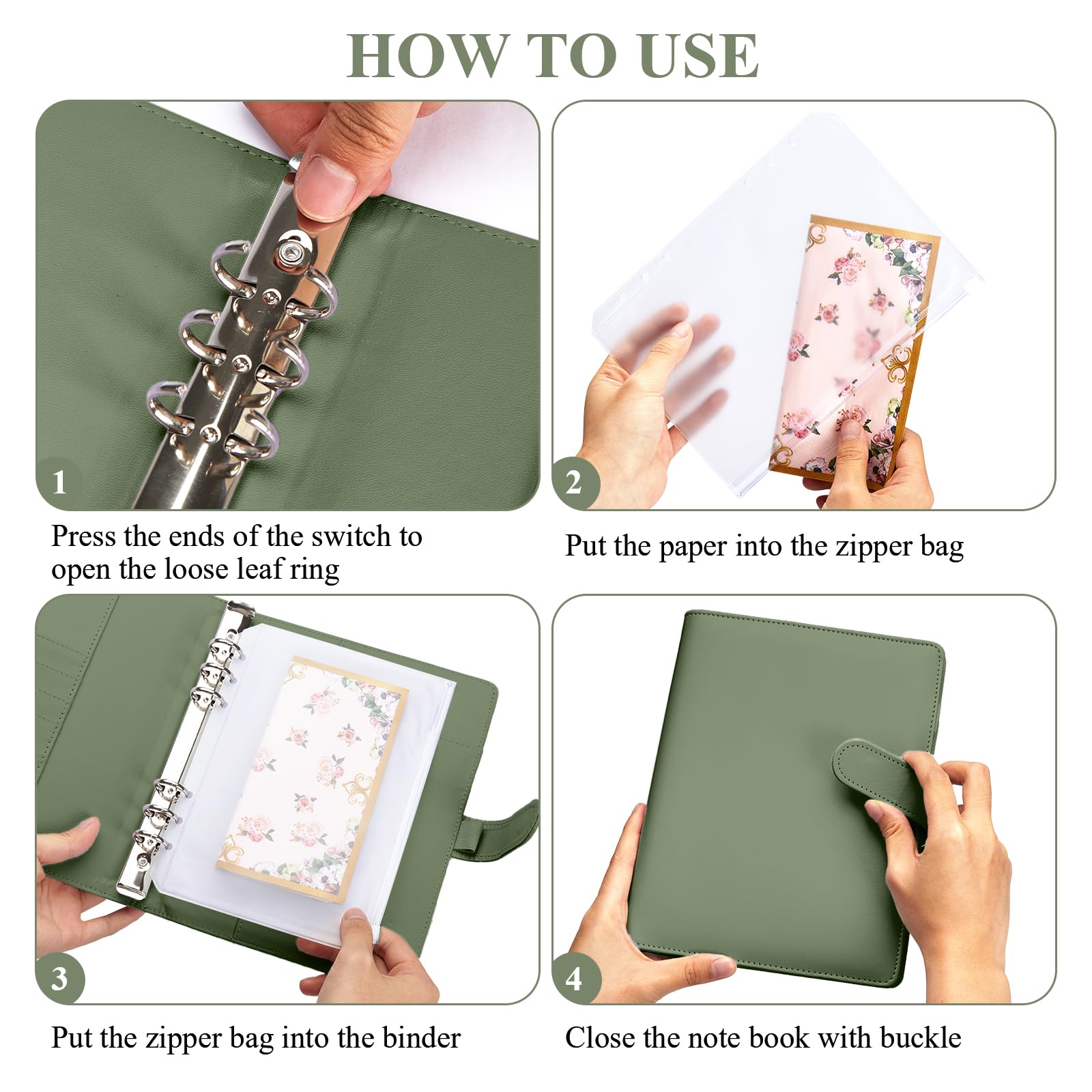 HOW TO USE

1

Press the ends of the switch to open the loose leaf ring

2

Put the paper into the zipper bag

3

Put the zipper bag into the binder

4

Close the note book with buckle