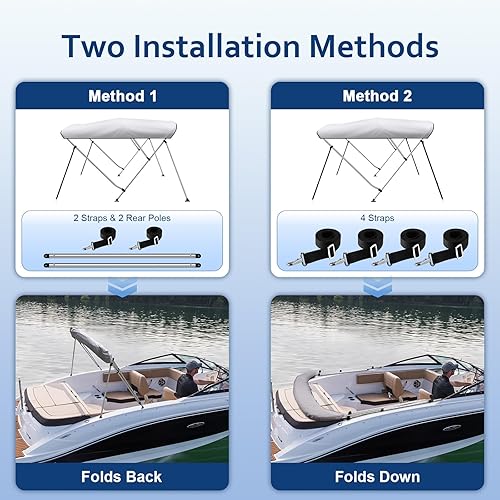 Two Installation Methods

Method 1

2 Straps & 2 Rear Poles

Folds Back

Method 2

4 Straps

Folds Down