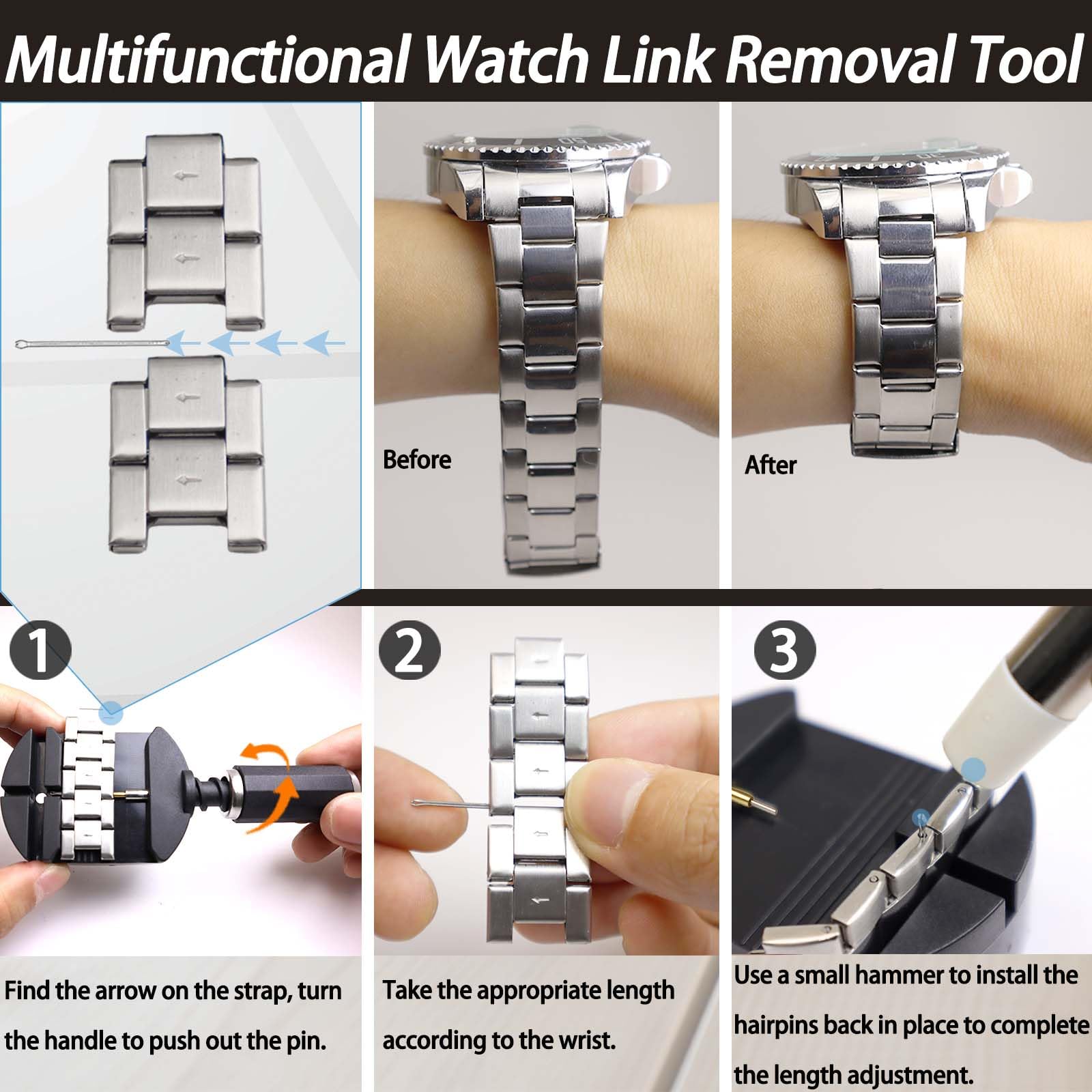 Multifunctional Watch Link Removal Tool

Before

After

1

Find the arrow on the strap, turn the handle to push out the pin.

2

Take the appropriate length according to the wrist.

3

Use a small hammer to install the hairpins back in place to complete the length adjustment.